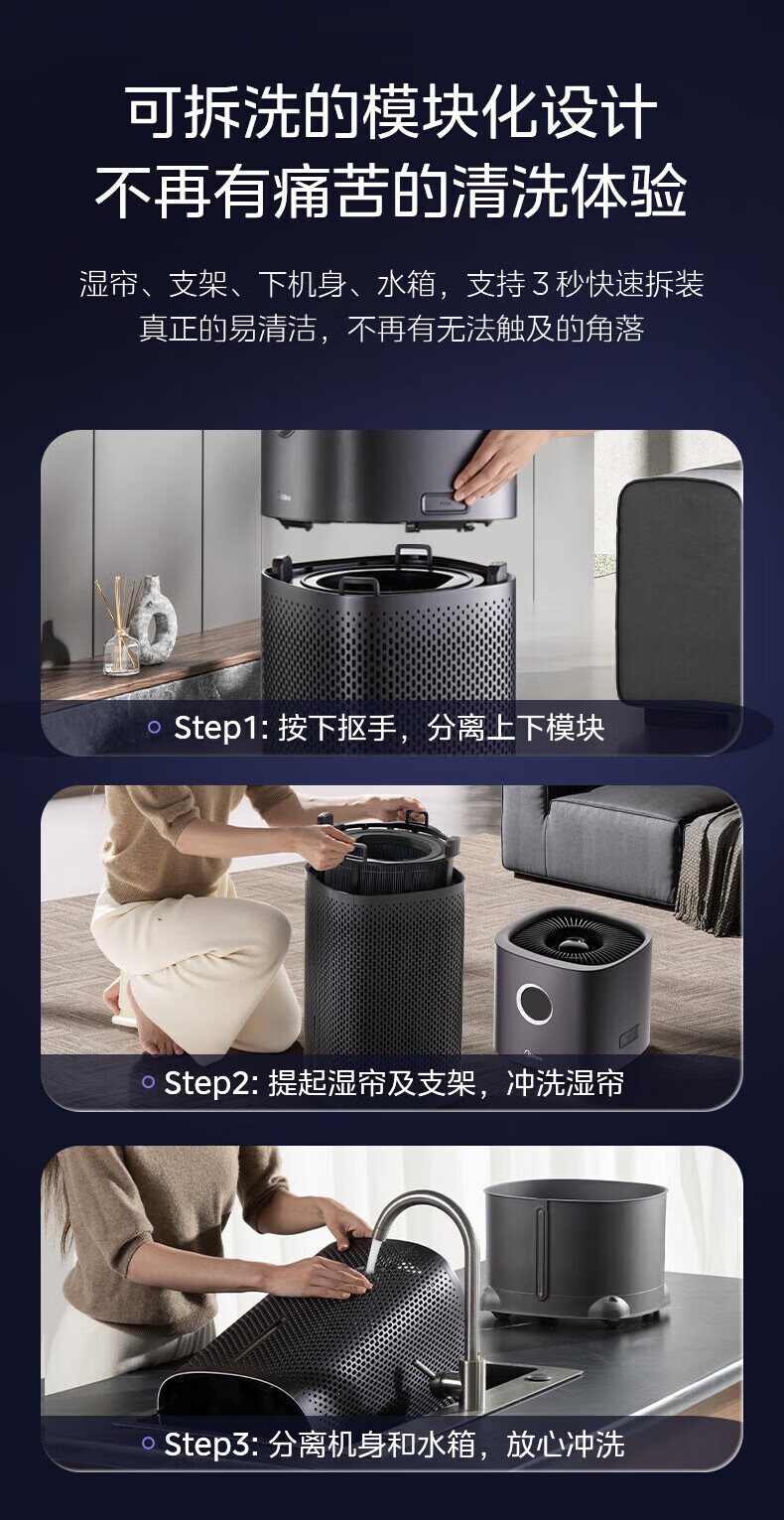 可拆洗的模块化设计
不再有痛苦的清洗体验

湿帘、支架、下机身、水箱，支持 3 秒快速拆装
真正的易清洁，不再有无法触及的角落

Step1: 按下抠手，分离上下模块

Step2: 提起湿帘及支架，冲洗湿帘

Step3: 分离机身和水箱，放心冲洗