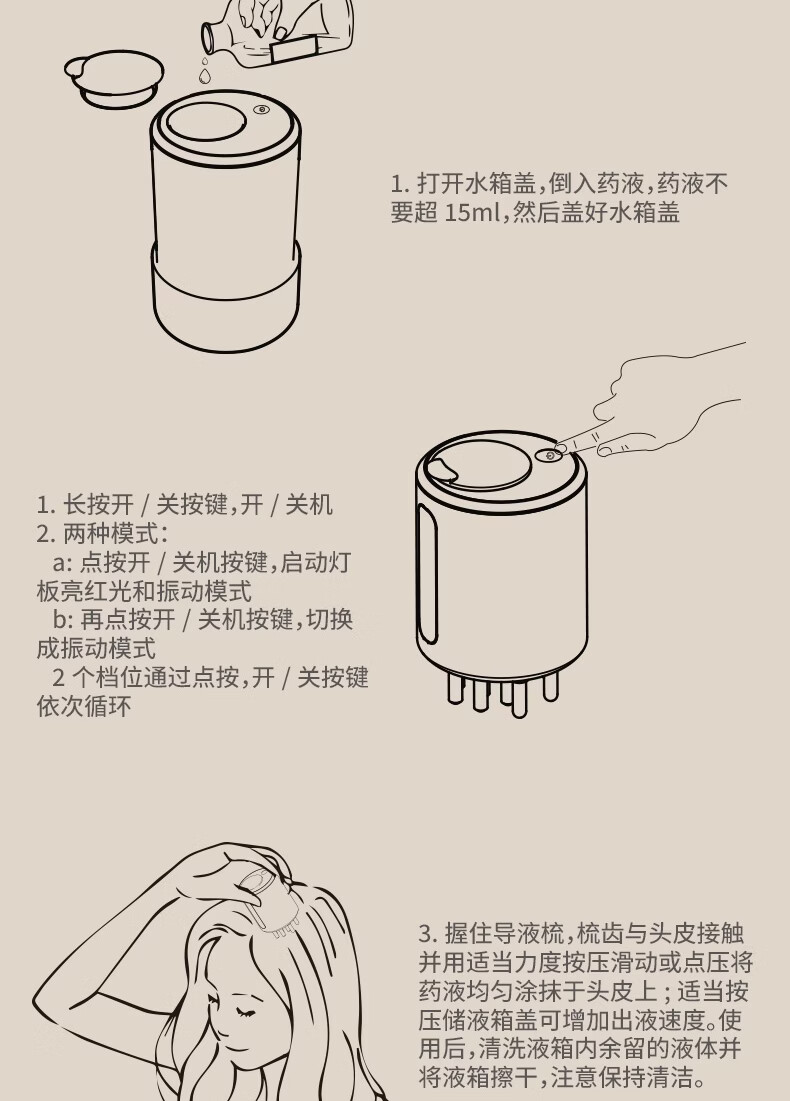 1. 打开水箱盖，倒入药液，药液不要超 15ml，然后盖好水箱盖

1. 长按开 / 关按键，开 / 关机
2. 两种模式：
a: 点按开 / 关机按键，启动灯板亮红光和振动模式
b: 再点按开 / 关机按键，切换成振动模式
2 个档位通过点按，开 / 关按键依次循环

3. 握住导液梳，梳齿与头皮接触并用适当力度按压滑动或点压将药液均匀涂抹于头皮上；适当按压储液箱盖可增加出液速度。使用后，清洗液箱内余留的液体并将液箱擦干，注意保持清洁。