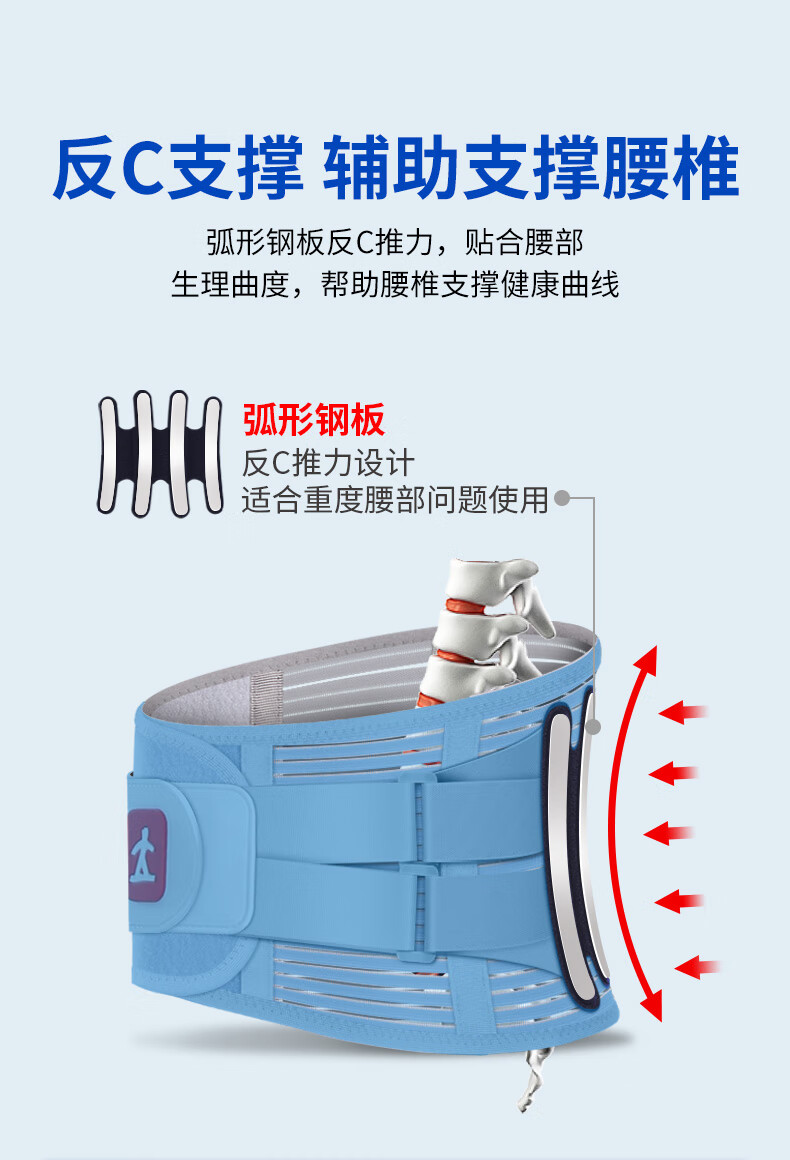 反C支撑 辅助支撑腰椎

弧形钢板反C推力，贴合腰部
生理曲度，帮助腰椎支撑健康曲线

弧形钢板
反C推力设计
适合重度腰部问题使用