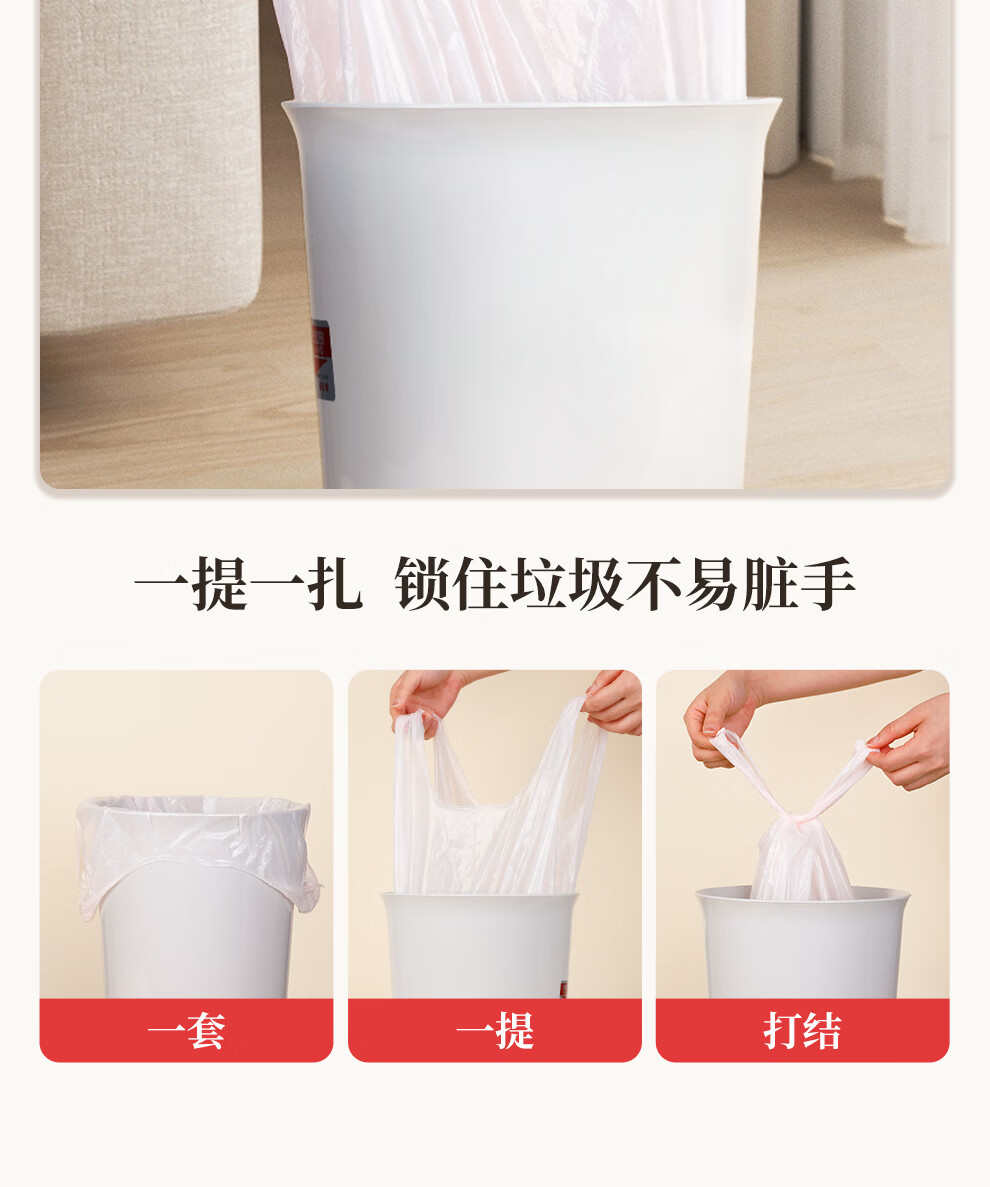 一提一扎 锁住垃圾不易脏手

一套

一提

打结