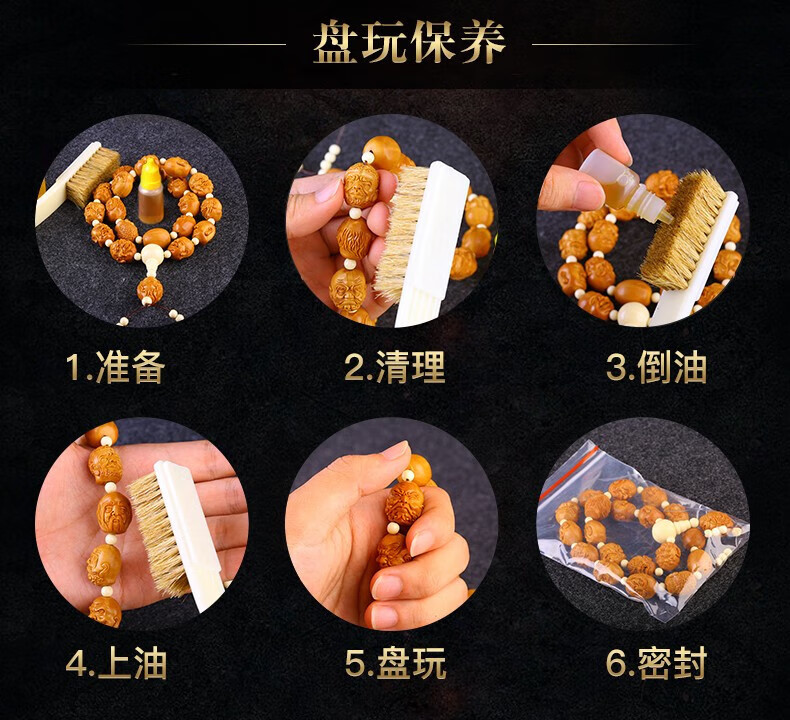 盘玩保养

1.准备

2.清理

3.倒油

4.上油

5.盘玩

6.密封