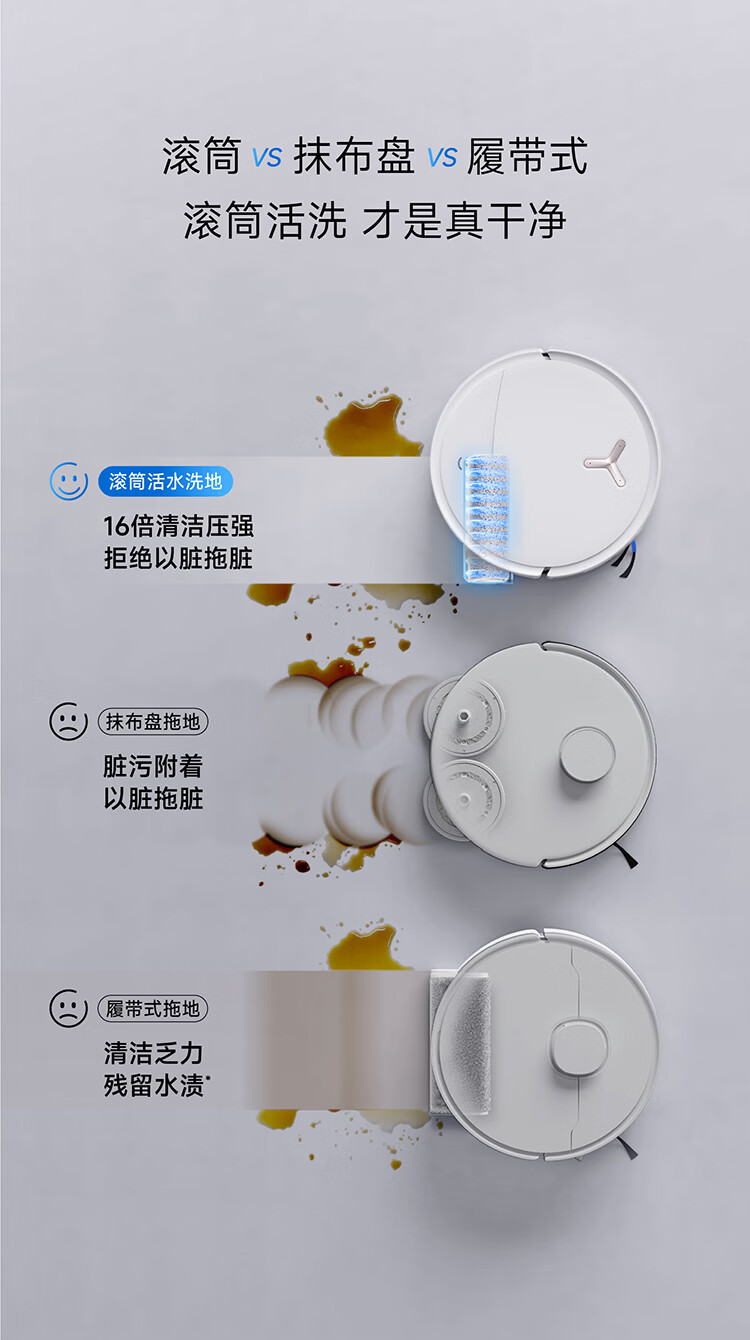 滚筒 vs 抹布盘 vs 履带式
滚筒活洗 才是真干净

滚筒活水洗地
16倍清洁压强
拒绝以脏拖脏

抹布盘拖地
脏污附着
以脏拖脏

履带式拖地
清洁乏力
残留水渍*