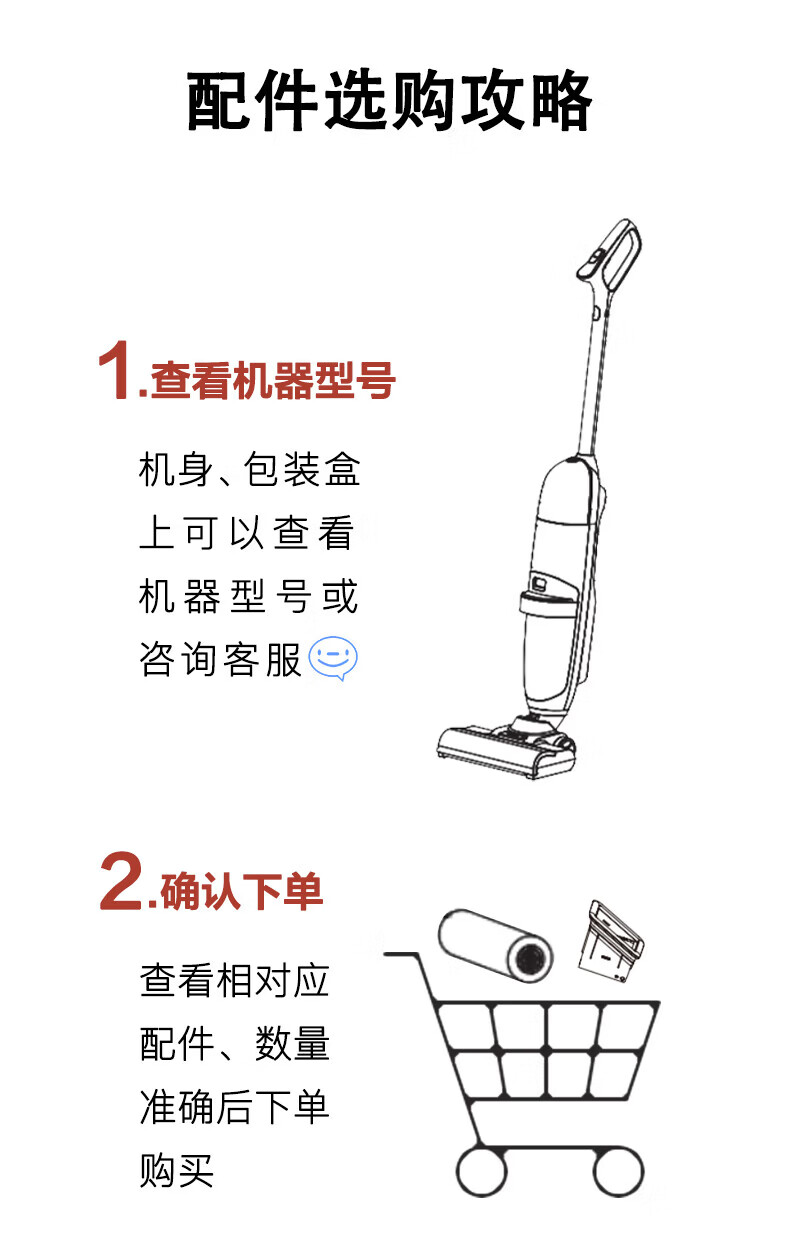 配件选购攻略

1.查看机器型号

机身、包装盒上可以查看机器型号或咨询客服

2.确认下单

查看相对应配件、数量准确后下单购买