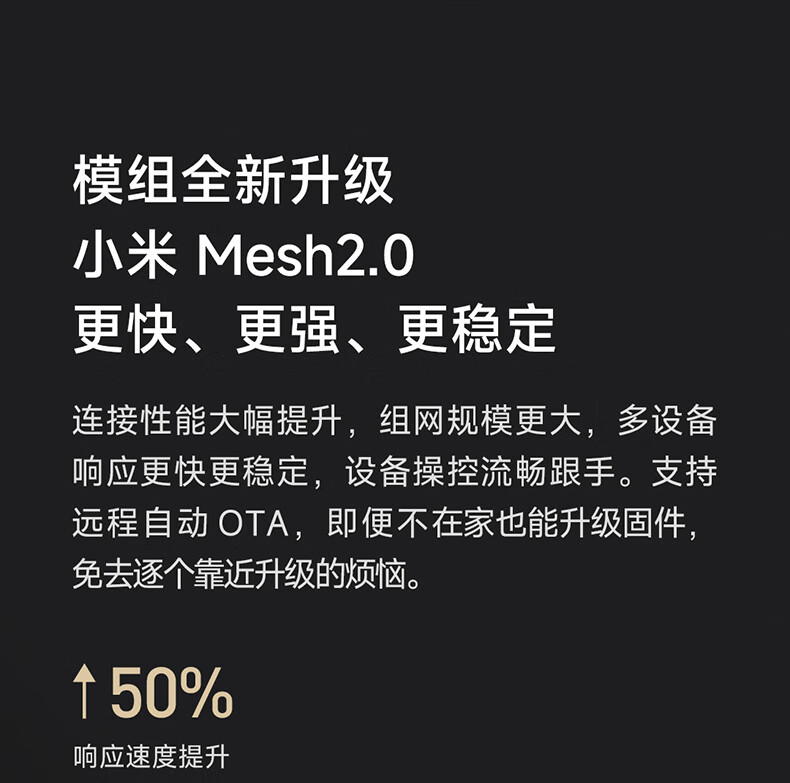 模组全新升级
小米 Mesh2.0
更快、更强、更稳定

连接性能大幅提升，组网规模更大，多设备响应更快更稳定，设备操控流畅跟手。支持远程自动 OTA，即便不在家也能升级固件，免去逐个靠近升级的烦恼。

↑50%
响应速度提升