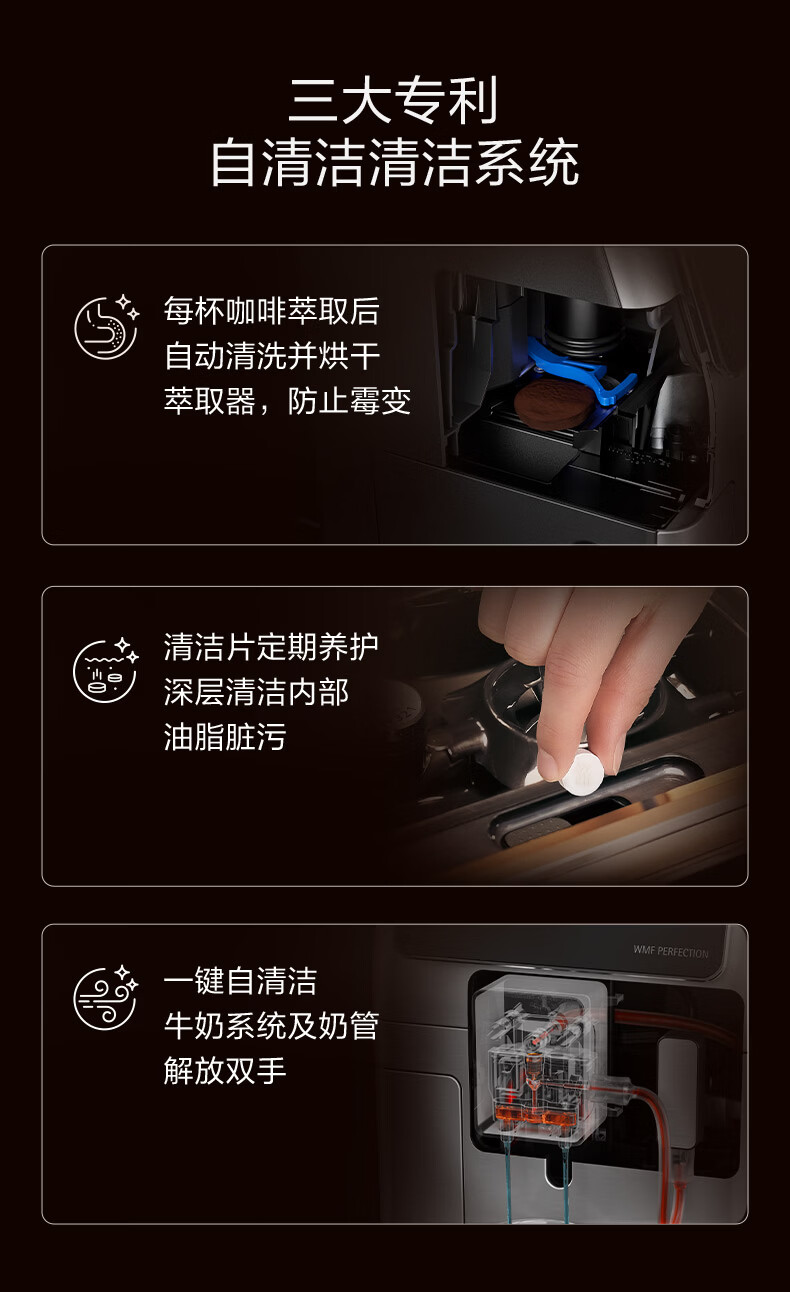 三大专利
自清洁清洁系统

每杯咖啡萃取后
自动清洗并烘干
萃取器，防止霉变

清洁片定期养护
深层清洁内部
油脂脏污

WMF PERFECTION

一键自清洁
牛奶系统及奶管
解放双手