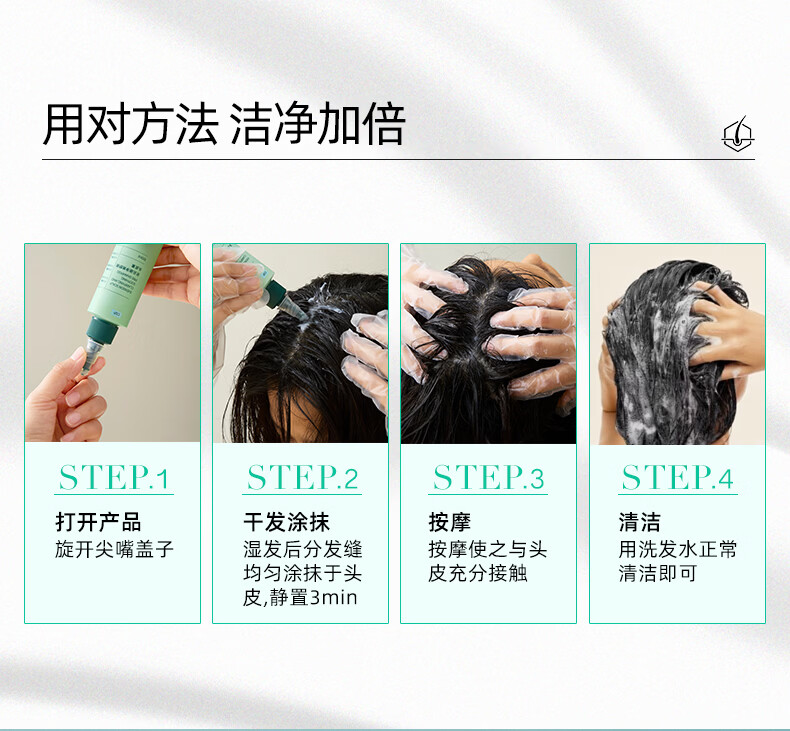 用对方法 洁净加倍

STEP.1
打开产品
旋开尖嘴盖子

STEP.2
干发涂抹
湿发后分发缝均匀涂抹于头皮,静置3min

STEP.3
按摩
按摩使之与头皮充分接触

STEP.4
清洁
用洗发水正常清洁即可