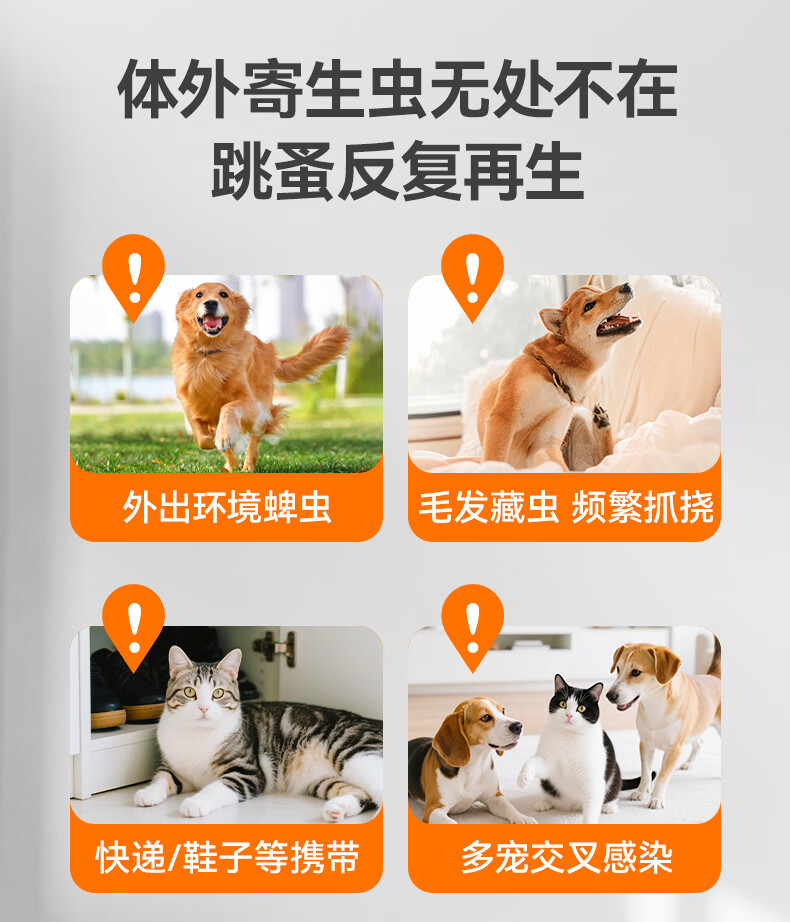 体外寄生虫无处不在
跳蚤反复再生

!
外出环境蜱虫

!
毛发藏虫 频繁抓挠

!
快递/鞋子等携带

!
多宠交叉感染