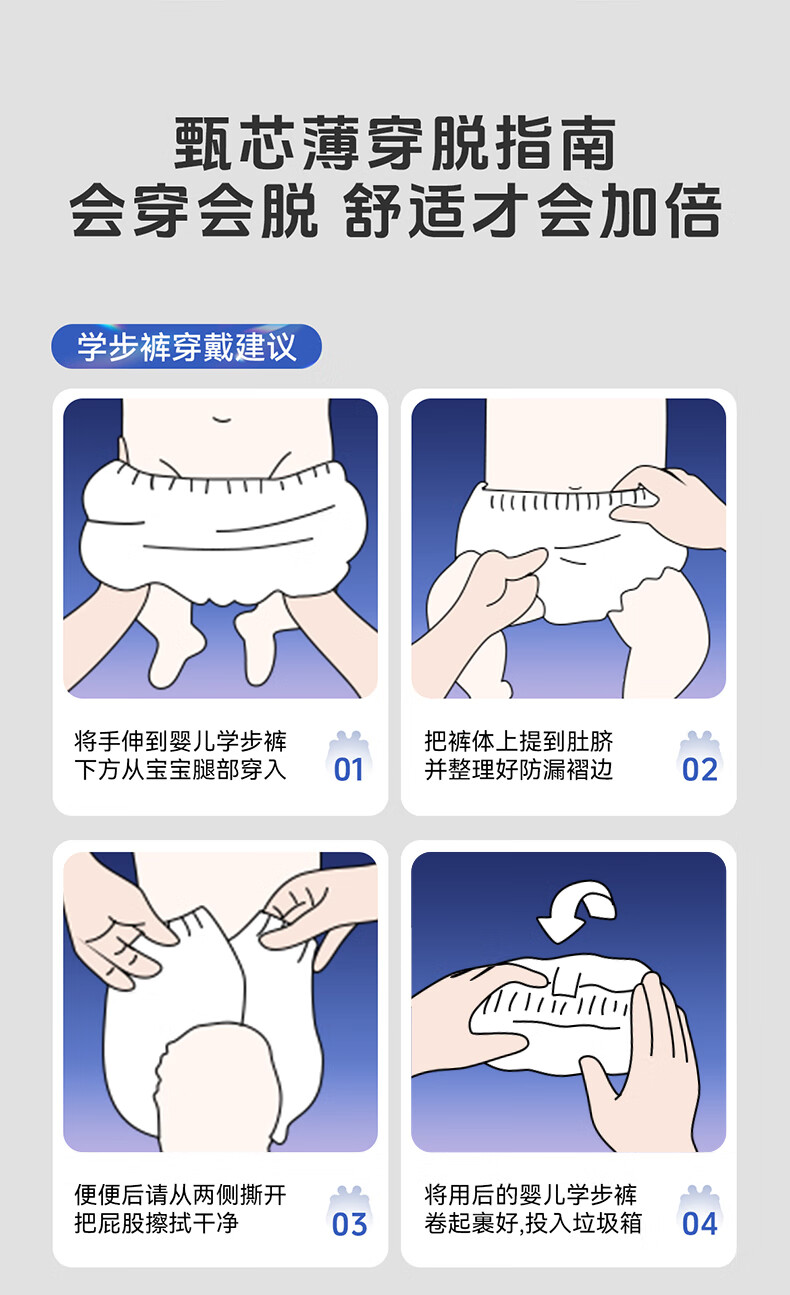 甄芯薄穿脱指南
会穿会脱 舒适才会加倍

学步裤穿戴建议

将手伸到婴儿学步裤下方从宝宝腿部穿入

01

把裤体上提到肚脐并整理好防漏褶边

02

便便后请从两侧撕开把屁股擦拭干净

03

将用后的婴儿学步裤卷起裹好,投入垃圾箱

04