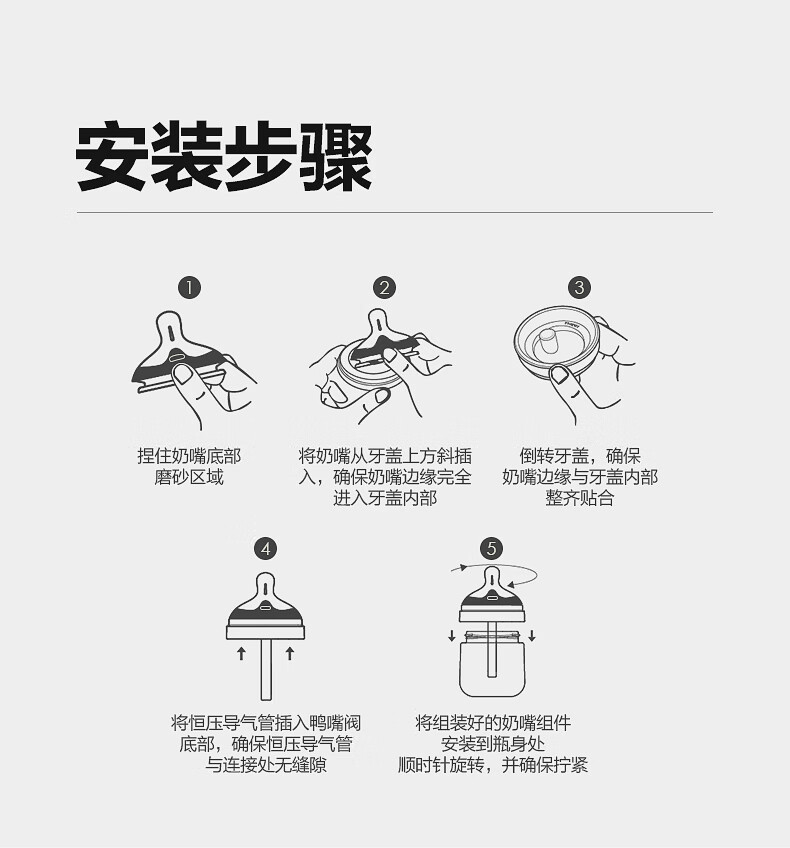 安装步骤

1
捏住奶嘴底部磨砂区域

2
将奶嘴从牙盖上方斜插入，确保奶嘴边缘完全进入牙盖内部

3
倒转牙盖，确保奶嘴边缘与牙盖内部整齐贴合

4
将恒压导气管插入鸭嘴阀底部，确保恒压导气管与连接处无缝隙

5
将组装好的奶嘴组件安装到瓶身处顺时针旋转，并确保拧紧