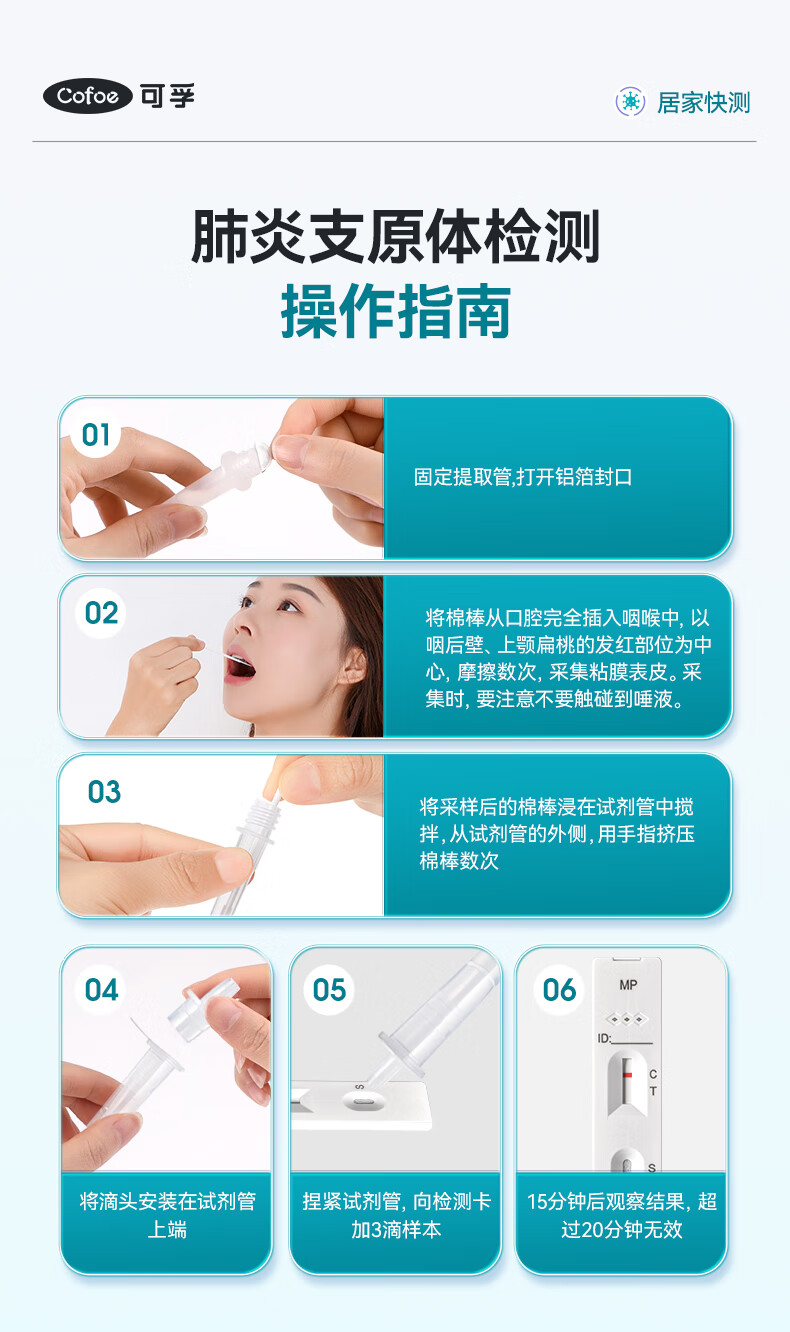 Cofoe 可孚

居家快测

肺炎支原体检测
操作指南

01
固定提取管,打开铝箔封口

02
将棉棒从口腔完全插入咽喉中, 以咽后壁、上颚扁桃的发红部位为中心, 摩擦数次, 采集粘膜表皮。采集时, 要注意不要触碰到唾液。

03
将采样后的棉棒浸在试剂管中搅拌, 从试剂管的外侧, 用手指挤压棉棒数次

04
将滴头安装在试剂管上端

05
S
捏紧试剂管, 向检测卡加3滴样本

06
MP
ID:
C
T
S
15分钟后观察结果, 超过20分钟无效