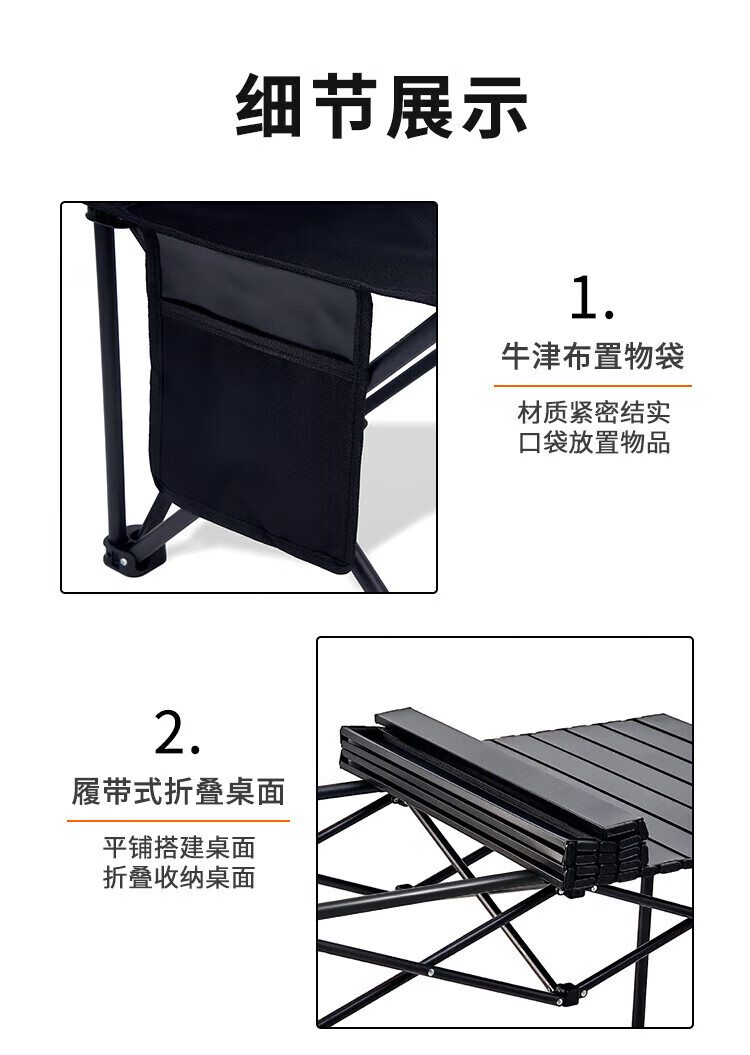 细节展示

1.
牛津布置物袋

材质紧密结实
口袋放置物品

2.
履带式折叠桌面

平铺搭建桌面
折叠收纳桌面