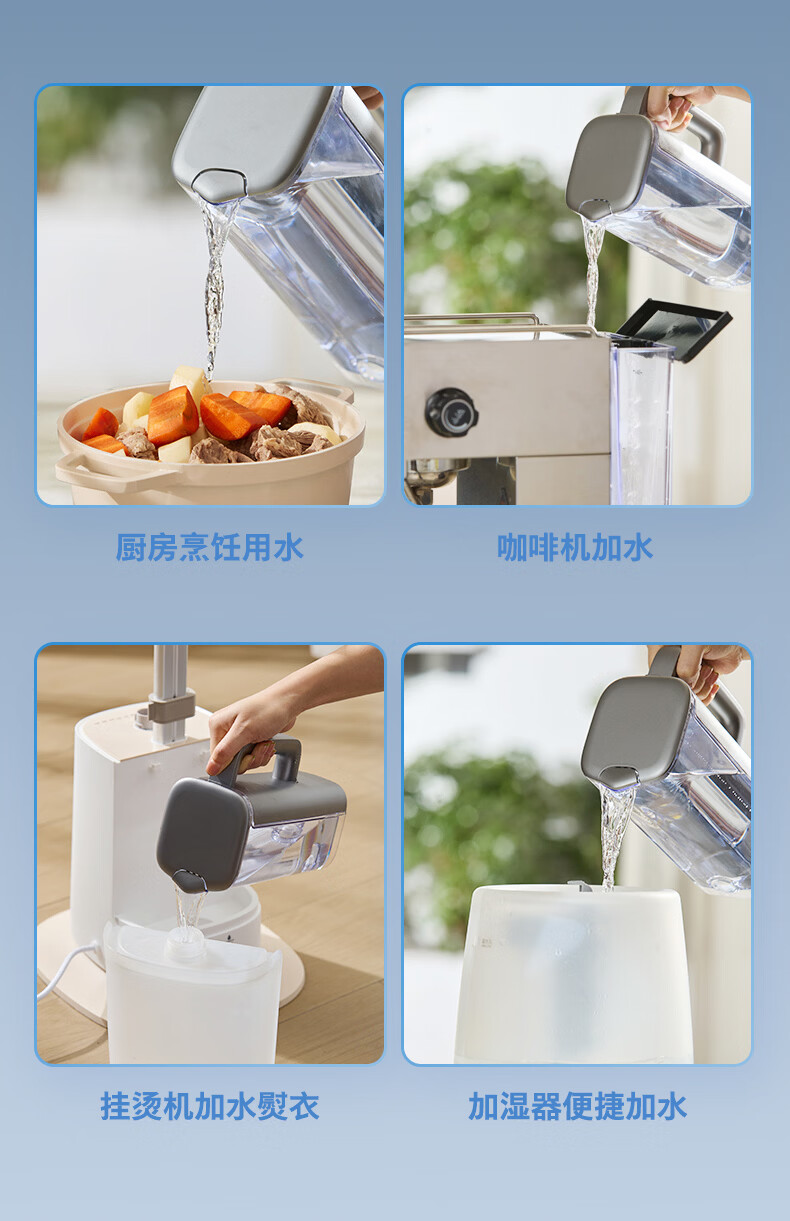 厨房烹饪用水

咖啡机加水

挂烫机加水熨衣

加湿器便捷加水