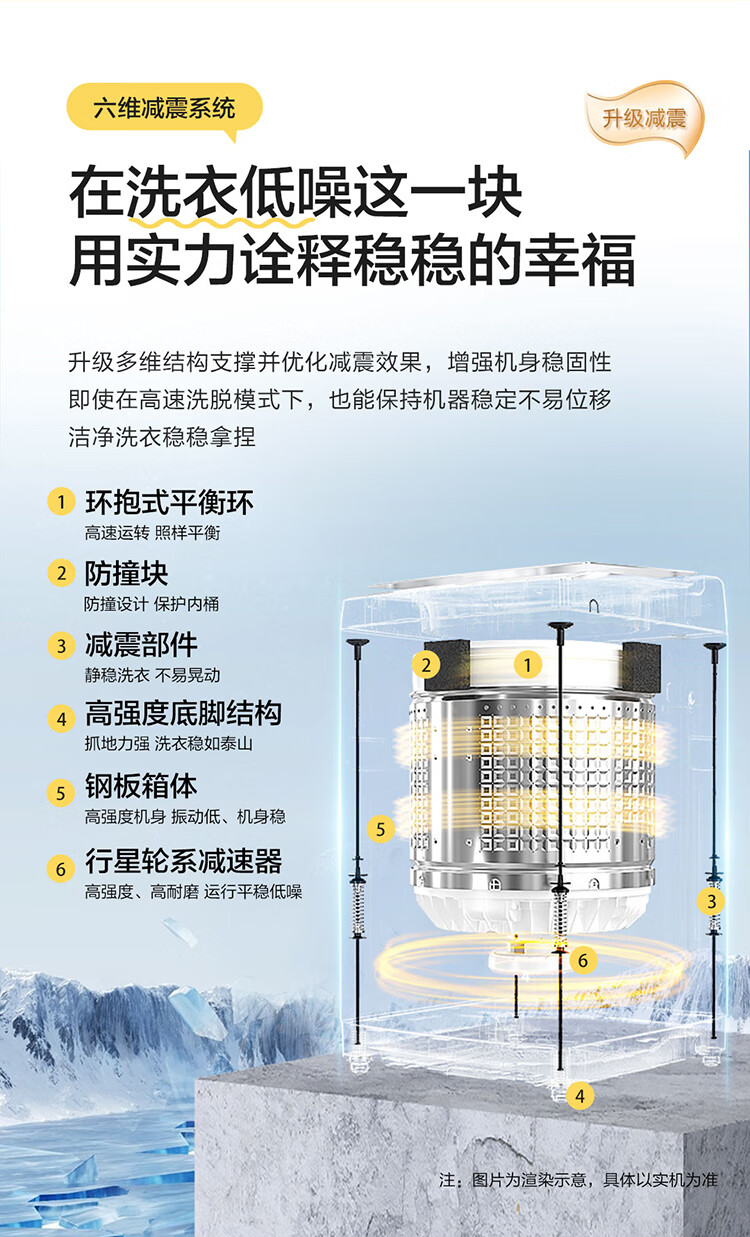 六维减震系统

升级减震

在洗衣低噪这一块
用实力诠释稳稳的幸福

升级多维结构支撑并优化减震效果，增强机身稳固性
即使在高速洗脱模式下，也能保持机器稳定不易位移
洁净洗衣稳稳拿捏

1 环抱式平衡环
高速运转 照样平衡

2 防撞块
防撞设计 保护内桶

3 减震部件
静稳洗衣 不易晃动

4 高强度底脚结构
抓地力强 洗衣稳如泰山

5 钢板箱体
高强度机身 振动低、机身稳

6 行星轮系减速器
高强度、高耐磨 运行平稳低噪

2
1
5
3
6
4

注：图片为渲染示意，具体以实机为准