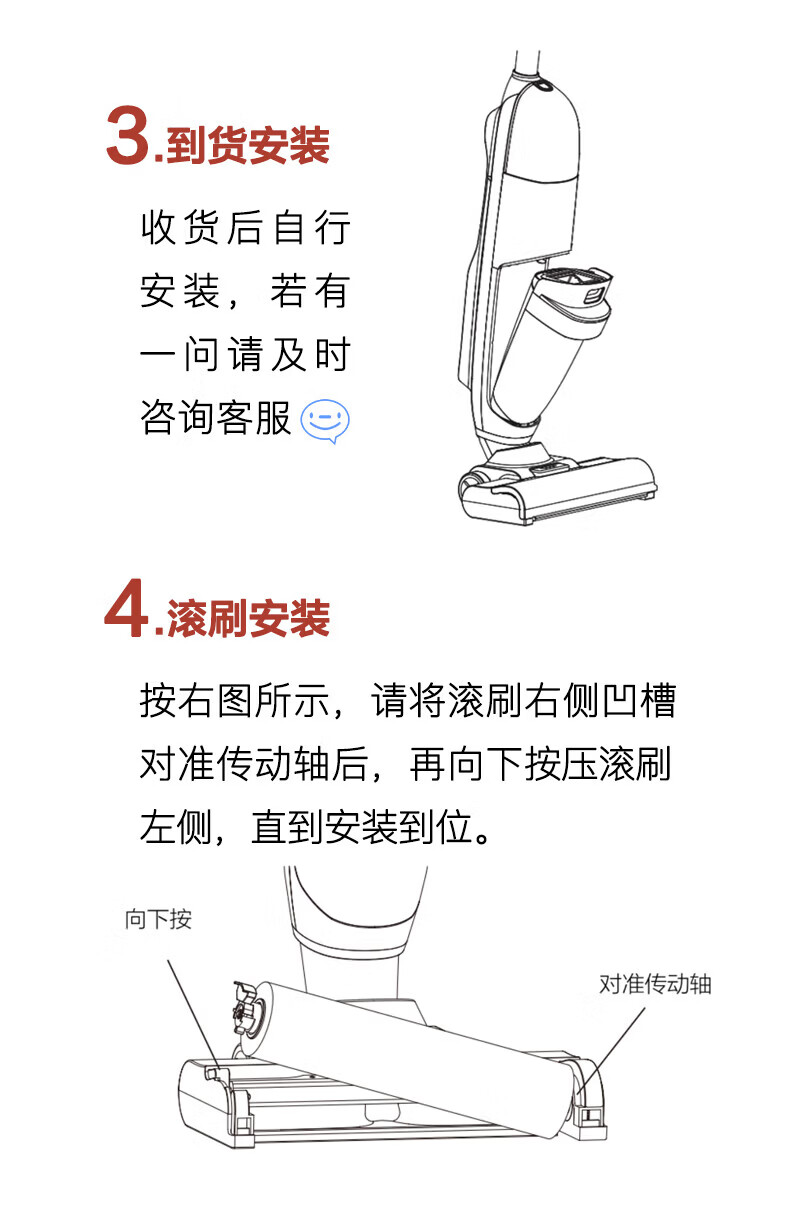 3.到货安装

收货后自行安装，若有一问请及时咨询客服

4.滚刷安装

按右图所示，请将滚刷右侧凹槽对准传动轴后，再向下按压滚刷左侧，直到安装到位。

向下按

对准传动轴