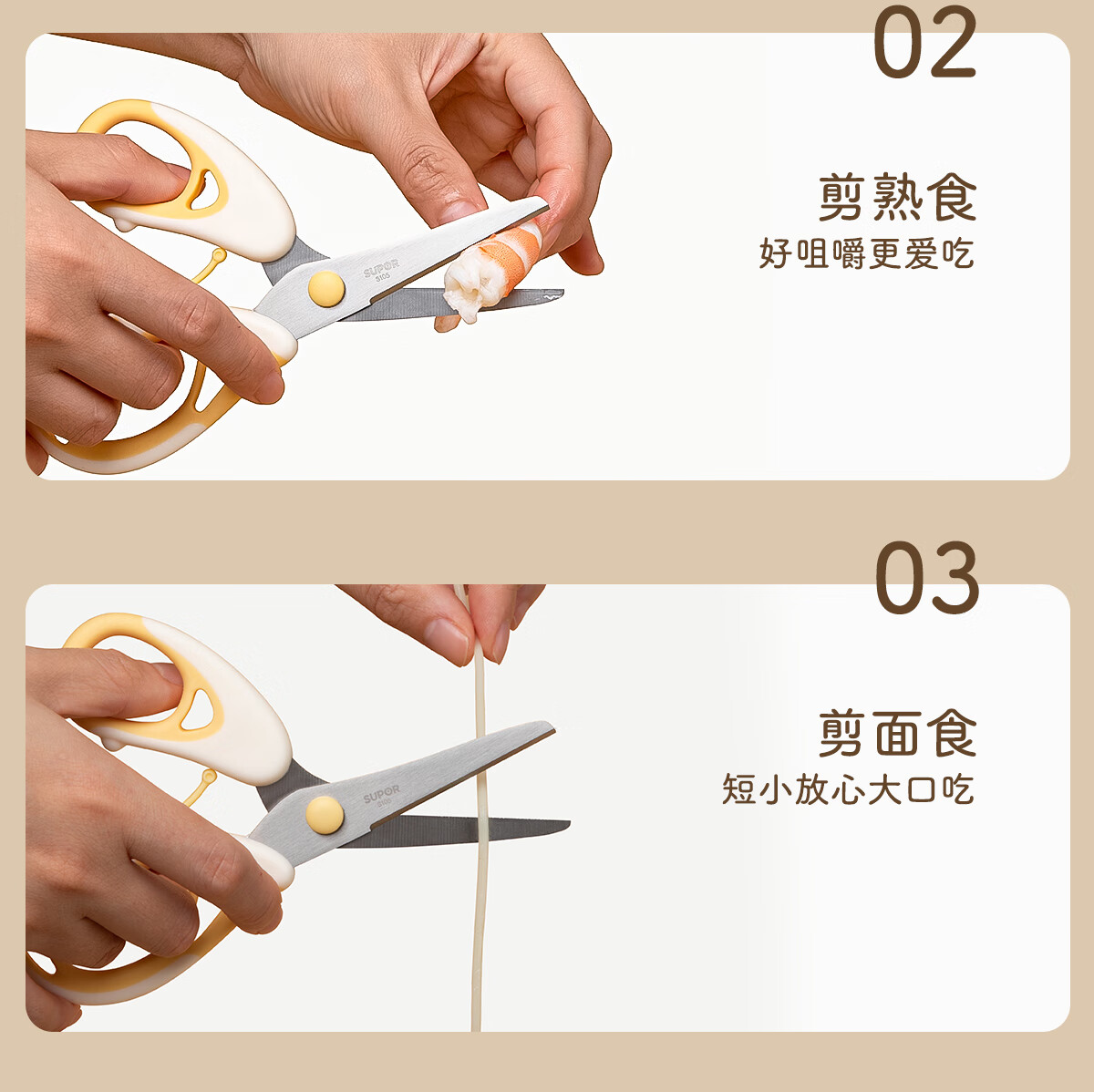 02

SUPOR

剪熟食
好咀嚼更爱吃

03

SUPOR

剪面食
短小放心大口吃