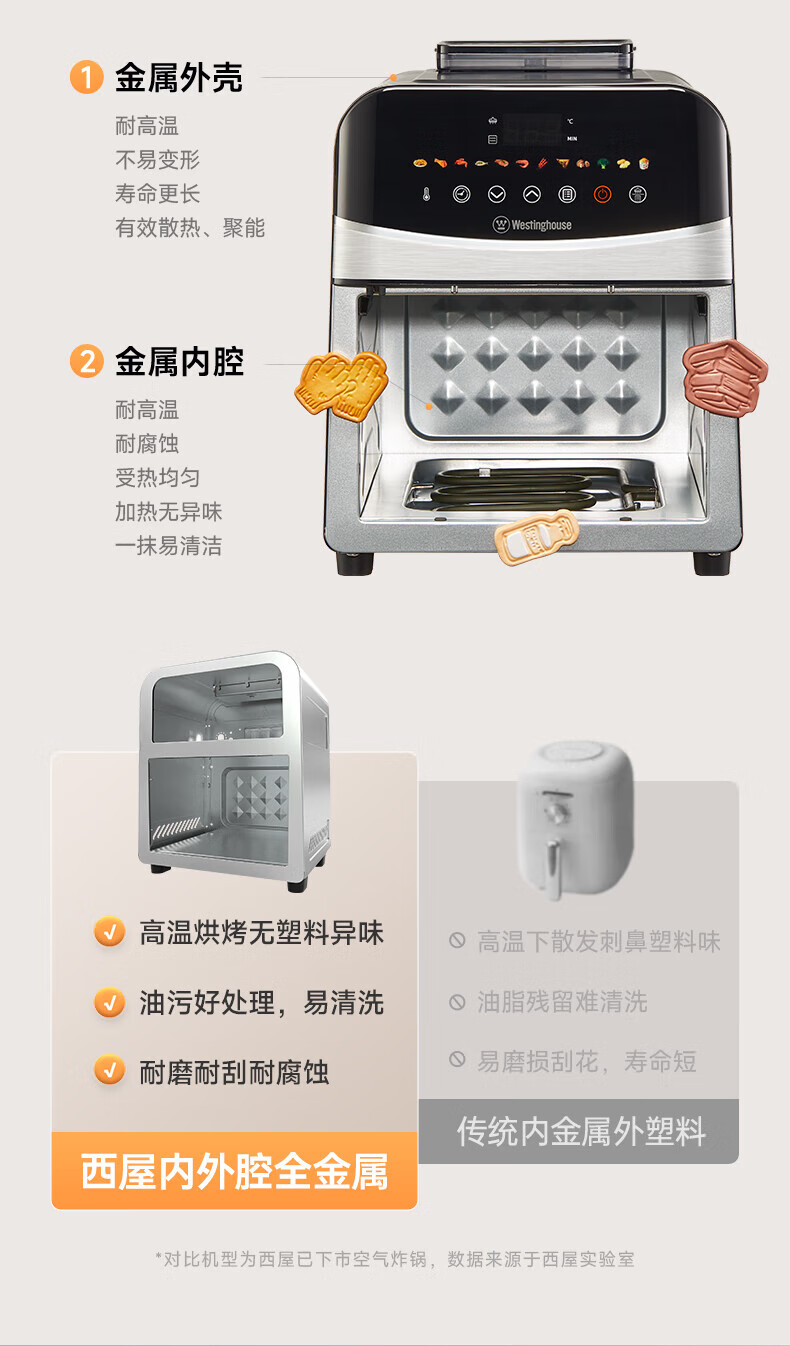 1 金属外壳

耐高温
不易变形
寿命更长
有效散热、聚能

℃
MIN
Westinghouse

2 金属内腔

耐高温
耐腐蚀
受热均匀
加热无异味
一抹易清洁

高温烘烤无塑料异味
油污好处理，易清洗
耐磨耐刮耐腐蚀

西屋内外腔全金属

高温下散发刺鼻塑料味
油脂残留难清洗
易磨损刮花，寿命短

传统内金属外塑料

*对比机型为西屋已下市空气炸锅，数据来源于西屋实验室