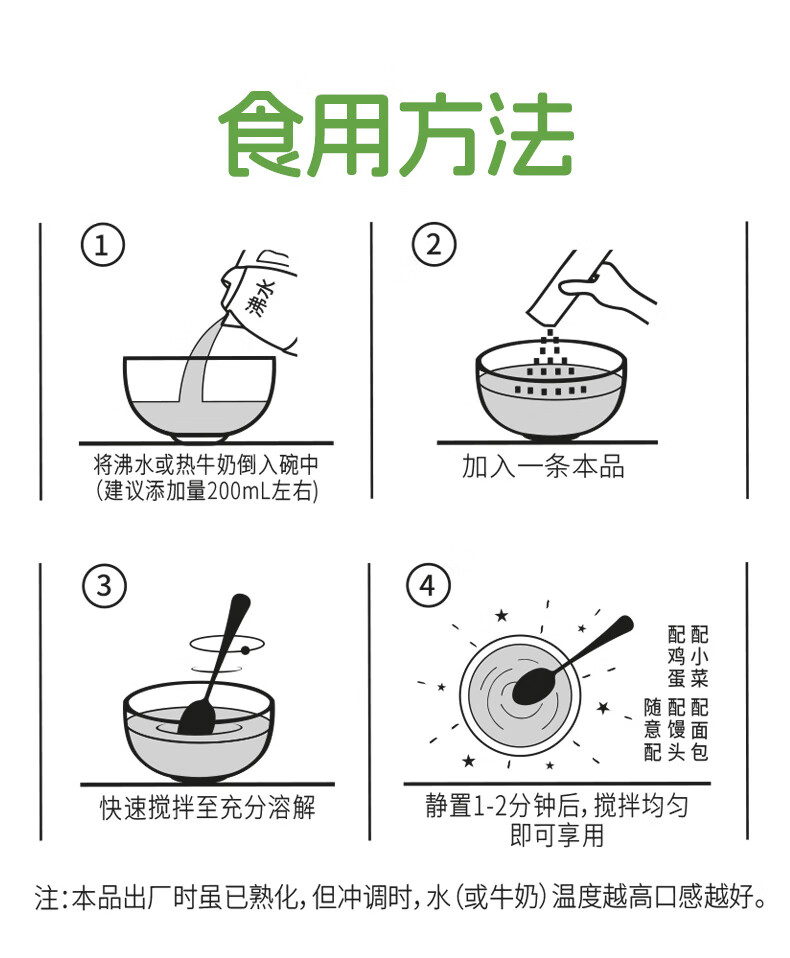 食用方法

①
沸水
将沸水或热牛奶倒入碗中
(建议添加量200mL左右)

②
加入一条本品

③
快速搅拌至充分溶解

④
配小菜
配鸡蛋
配面包
配馒头
随意配
静置1-2分钟后，搅拌均匀
即可享用

注：本品出厂时虽已熟化，但冲调时，水（或牛奶）温度越高口感越好。