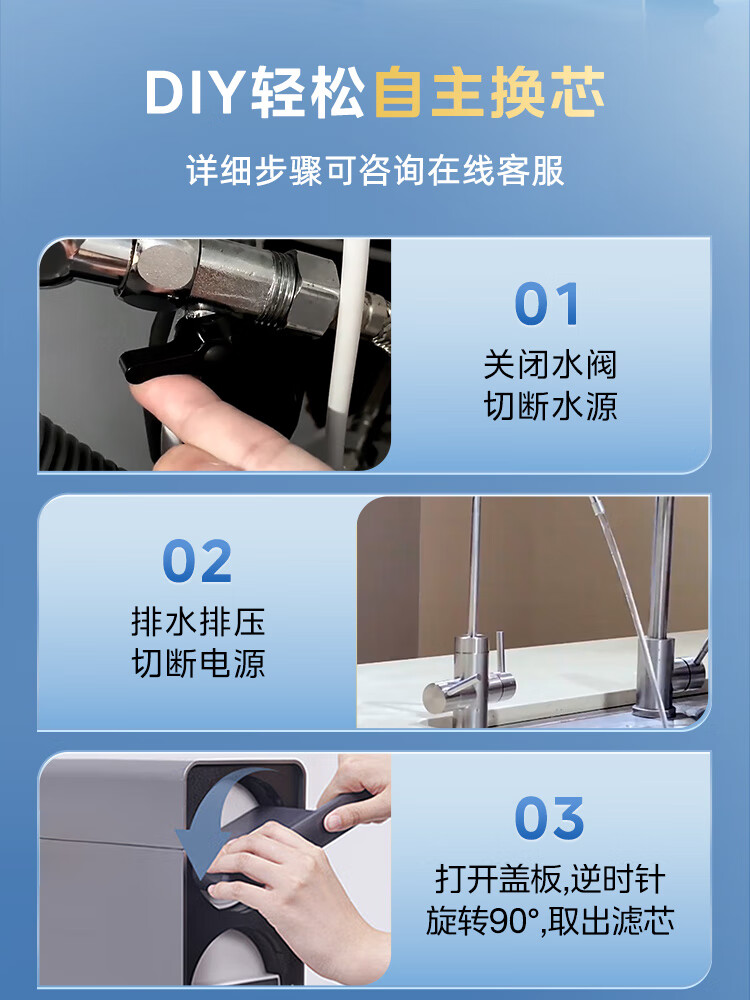 DIY轻松自主换芯

详细步骤可咨询在线客服

01
关闭水阀
切断水源

02
排水排压
切断电源

03
打开盖板,逆时针
旋转90°,取出滤芯