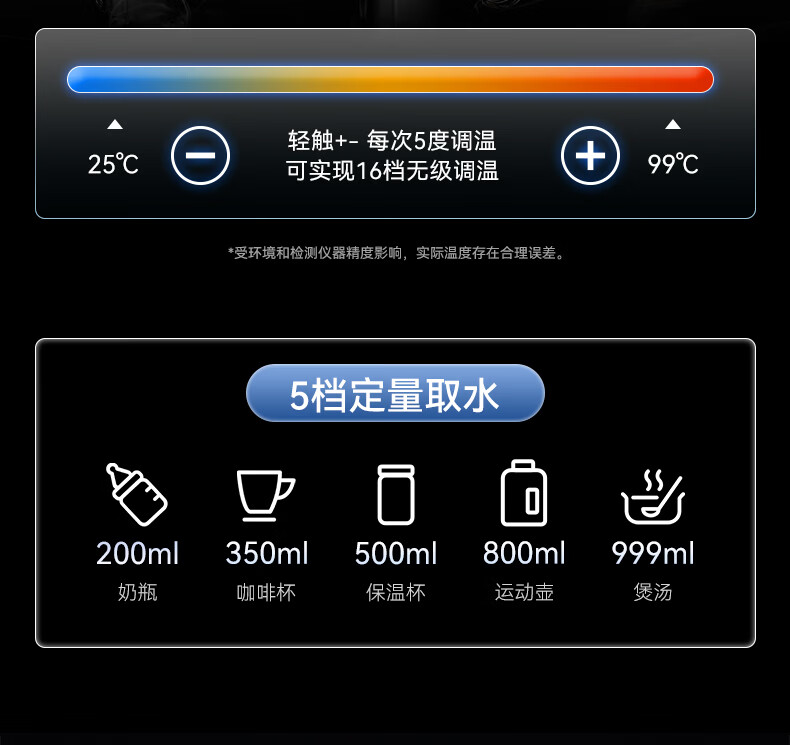 25℃

轻触+- 每次5度调温
可实现16档无级调温

99℃

*受环境和检测仪器精度影响，实际温度存在合理误差。

5档定量取水

200ml
奶瓶

350ml
咖啡杯

500ml
保温杯

800ml
运动壶

999ml
煲汤