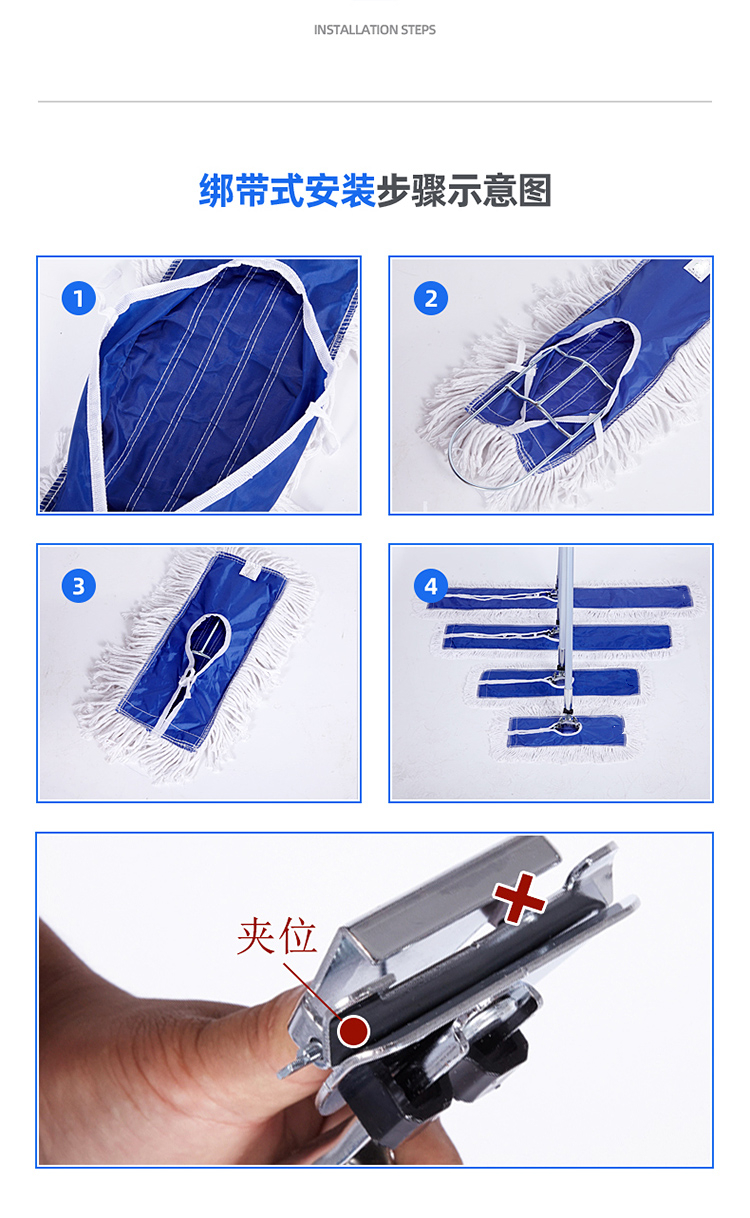 INSTALLATION STEPS

绑带式安装步骤示意图

1

2

3

4

夹位