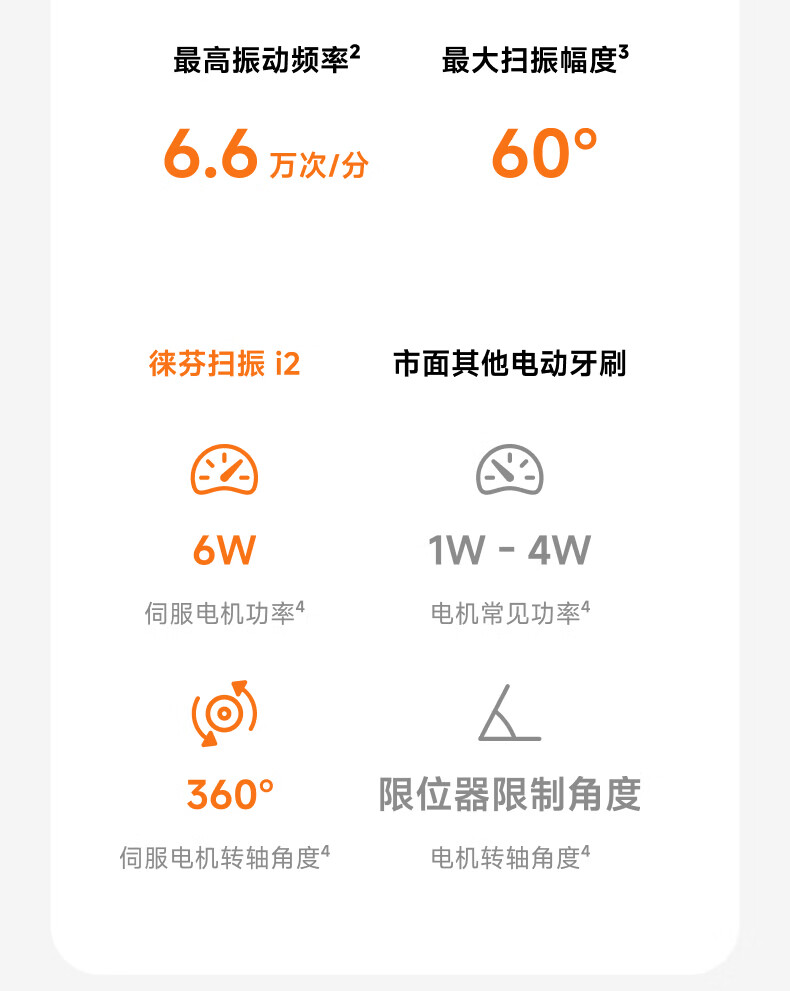 最高振动频率$^{2}$

6.6万次/分

最大扫振幅度$^{3}$

60°

徕芬扫振 i2

6W

伺服电机功率$^{4}$

360°

伺服电机转轴角度$^{4}$

市面其他电动牙刷

1W - 4W

电机常见功率$^{4}$

限位器限制角度

电机转轴角度$^{4}$