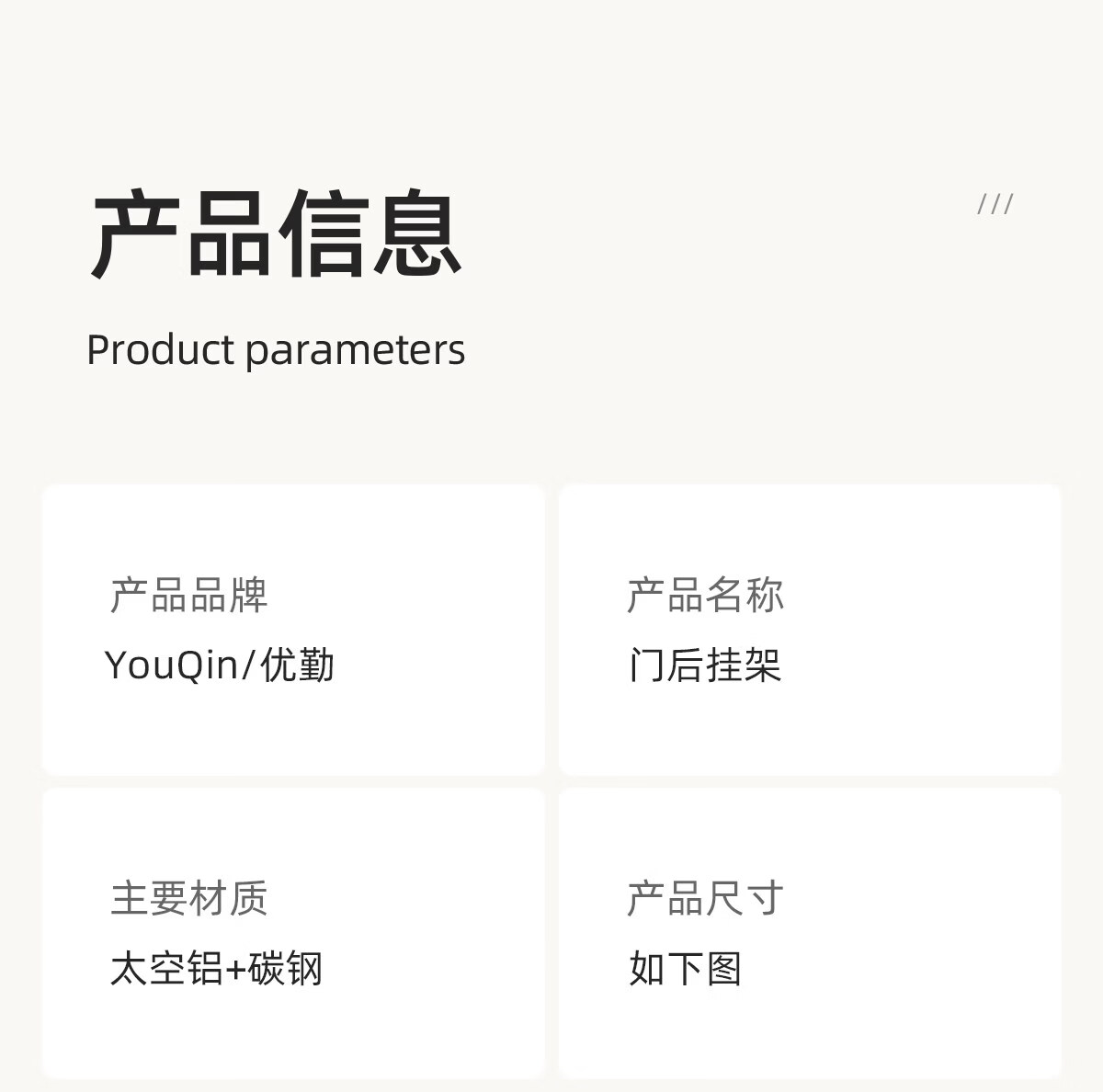 产品信息

///

Product parameters

产品品牌
YouQin/优勤

产品名称
门后挂架

主要材质
太空铝+碳钢

产品尺寸
如下图