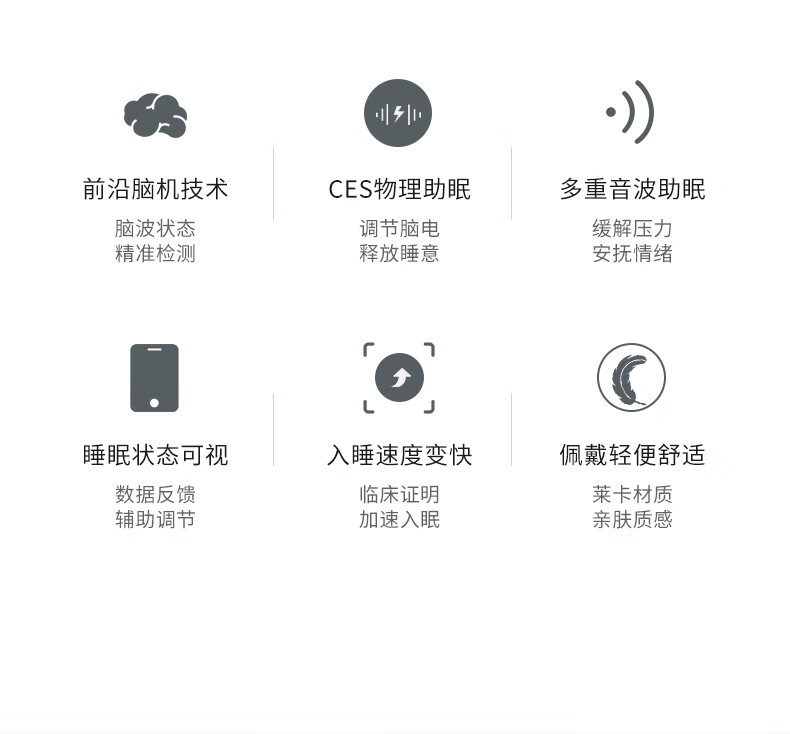 前沿脑机技术

脑波状态
精准检测

CES物理助眠

调节脑电
释放睡意

多重音波助眠

缓解压力
安抚情绪

睡眠状态可视

数据反馈
辅助调节

入睡速度变快

临床证明
加速入眠

佩戴轻便舒适

莱卡材质
亲肤质感