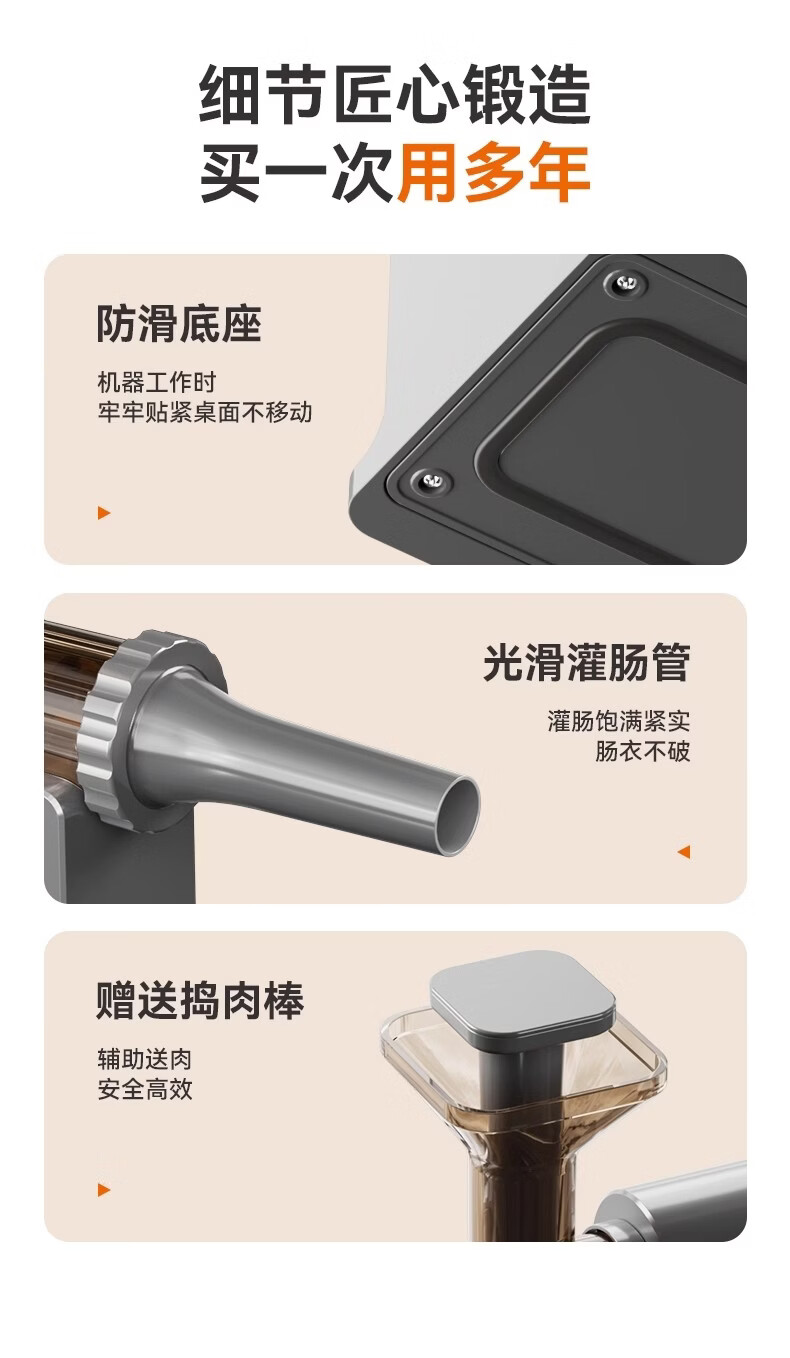 细节匠心锻造
买一次用多年

防滑底座

机器工作时
牢牢贴紧桌面不移动

光滑灌肠管

灌肠饱满紧实
肠衣不破

赠送捣肉棒

辅助送肉
安全高效