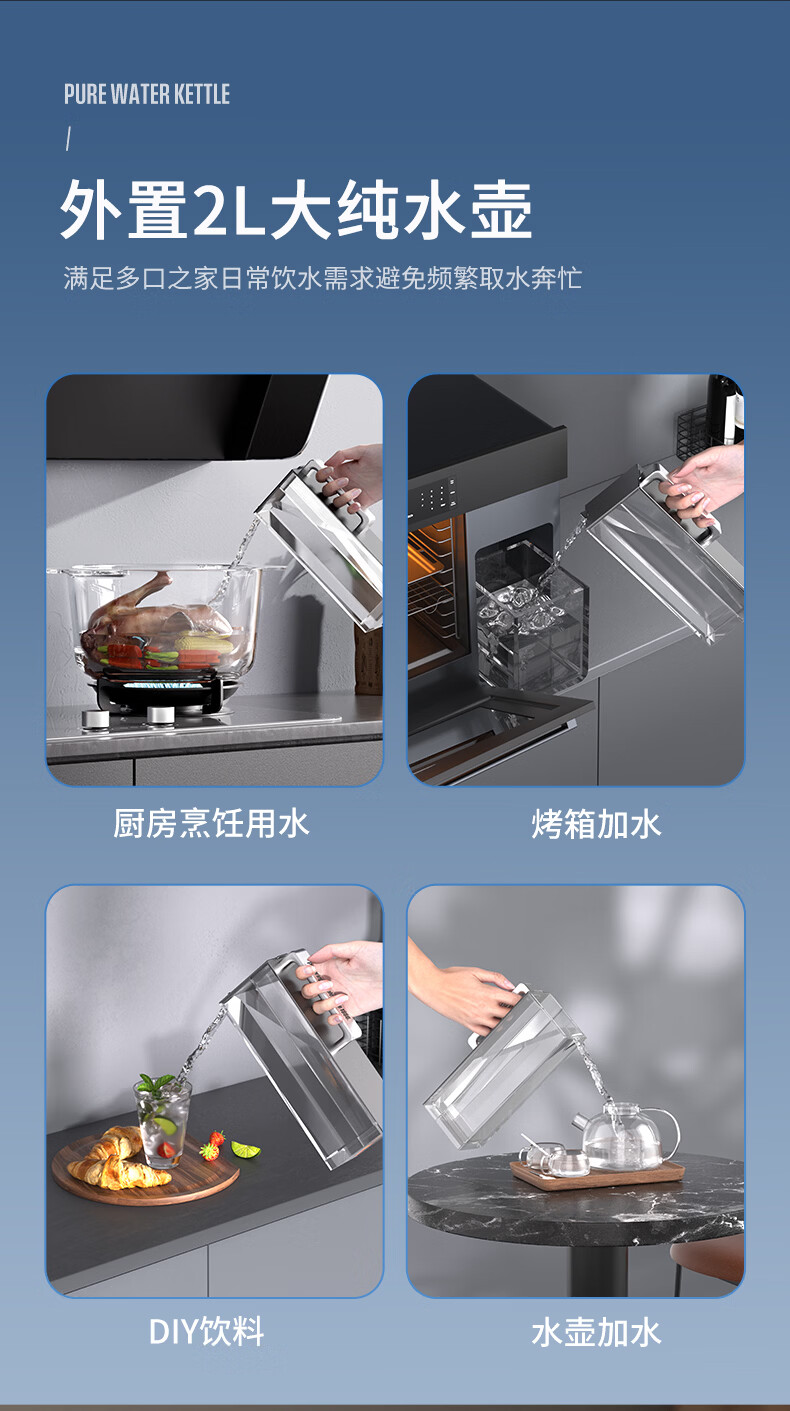 PURE WATER KETTLE

/

外置2L大纯水壶

满足多口之家日常饮水需求避免频繁取水奔忙

厨房烹饪用水

烤箱加水

DIY饮料

水壶加水