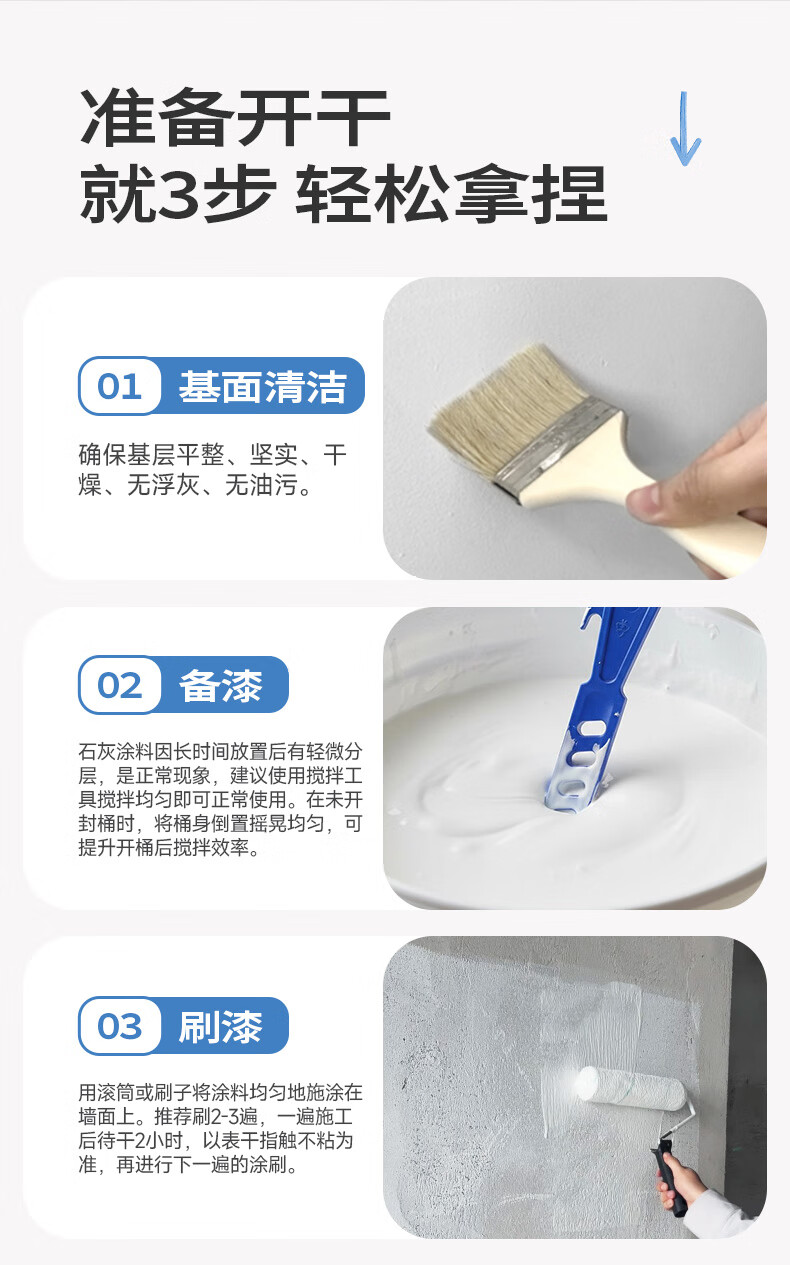 准备开干
就3步 轻松拿捏

01 基面清洁

确保基层平整、坚实、干燥、无浮灰、无油污。

02 备漆

石灰涂料因长时间放置后有轻微分层，是正常现象，建议使用搅拌工具搅拌均匀即可正常使用。在未开封桶时，将桶身倒置摇晃均匀，可提升开桶后搅拌效率。

03 刷漆

用滚筒或刷子将涂料均匀地施涂在墙面上。推荐刷2-3遍，一遍施工后待干2小时，以表干指触不粘为准，再进行下一遍的涂刷。