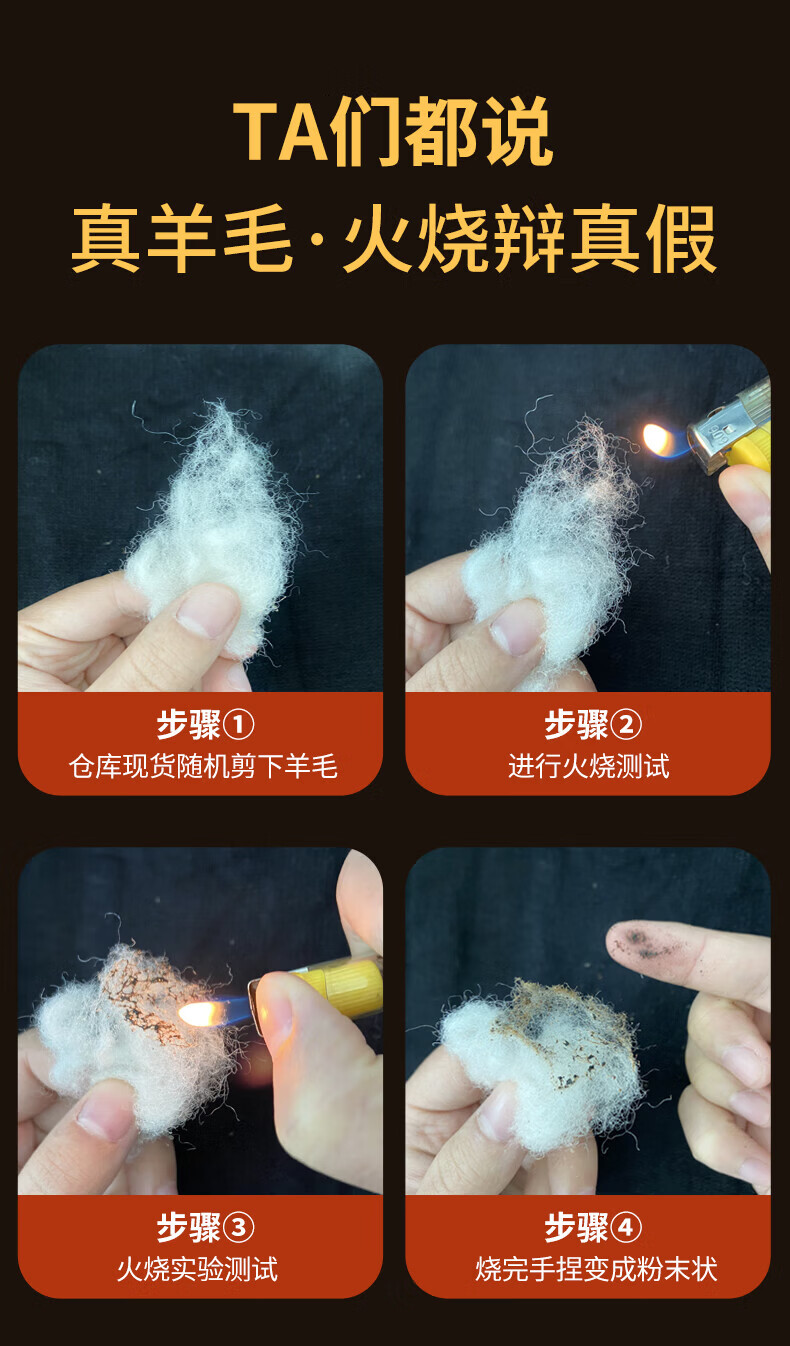 TA们都说
真羊毛·火烧辩真假

步骤①
仓库现货随机剪下羊毛

步骤②
进行火烧测试

步骤③
火烧实验测试

步骤④
烧完手捏变成粉末状