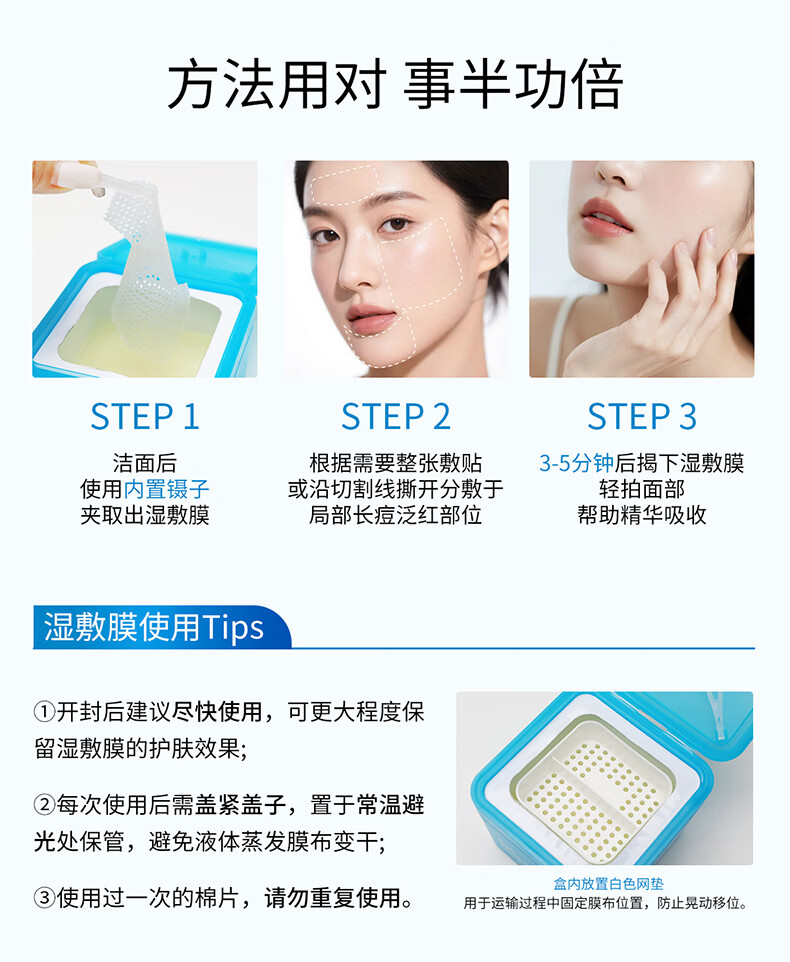 方法用对 事半功倍

STEP 1
洁面后
使用内置镊子
夹取出湿敷膜

STEP 2
根据需要整张敷贴
或沿切割线撕开分敷于
局部长痘泛红部位

STEP 3
3-5分钟后揭下湿敷膜
轻拍面部
帮助精华吸收

湿敷膜使用Tips

①开封后建议尽快使用，可更大程度保留湿敷膜的护肤效果;

②每次使用后需盖紧盖子，置于常温避光处保管，避免液体蒸发膜布变干;

③使用过一次的棉片，请勿重复使用。

盒内放置白色网垫
用于运输过程中固定膜布位置，防止晃动移位。