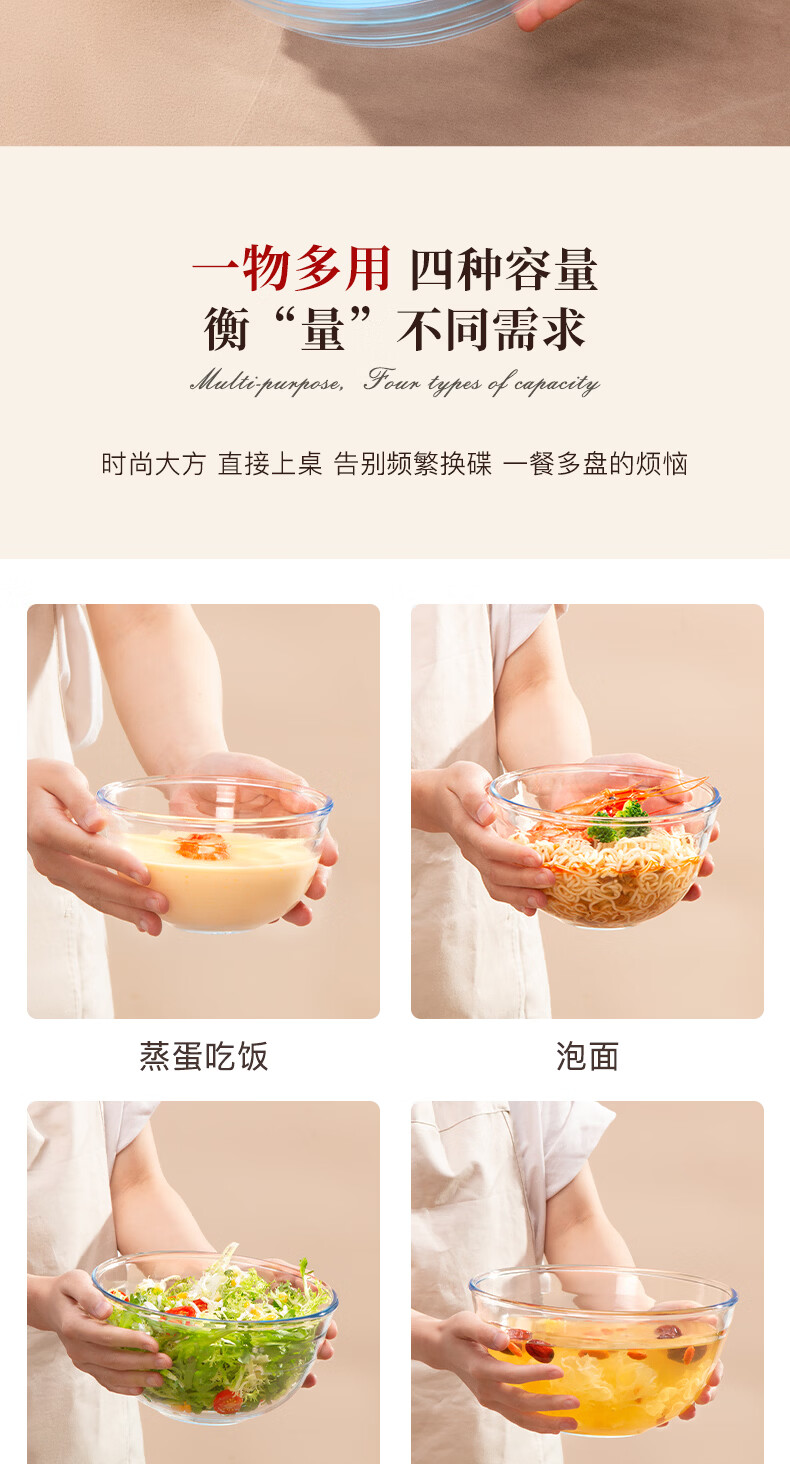 一物多用 四种容量
衡“量”不同需求

Multi-purpose, Four types of capacity

时尚大方 直接上桌 告别频繁换碟 一餐多盘的烦恼

蒸蛋吃饭

泡面