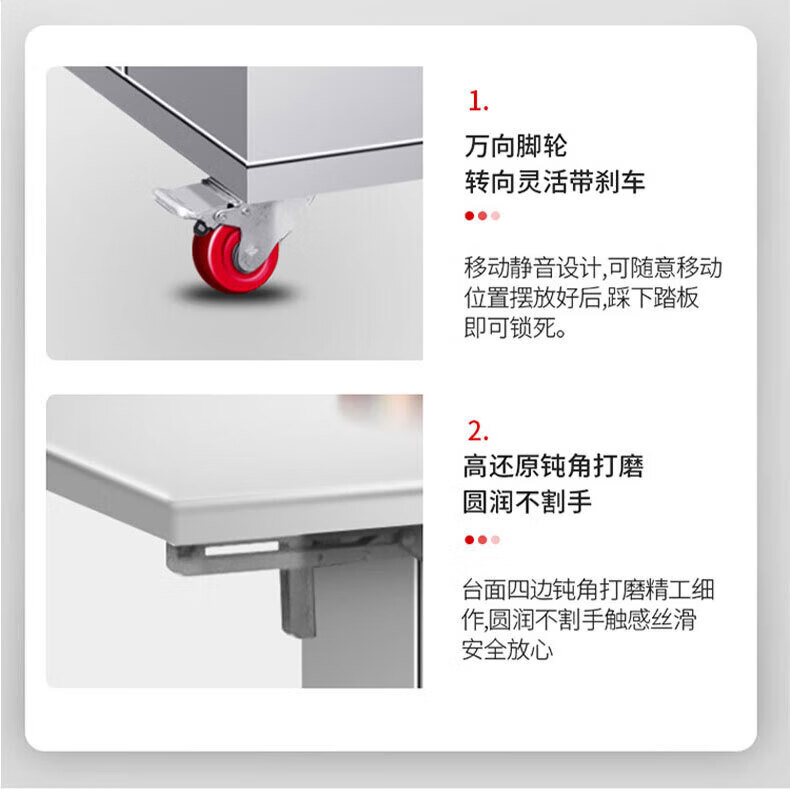 1.

万向脚轮
转向灵活带刹车

移动静音设计,可随意移动位置摆放好后,踩下踏板即可锁死。

2.

高还原钝角打磨
圆润不割手

台面四边钝角打磨精工细作,圆润不割手触感丝滑安全放心