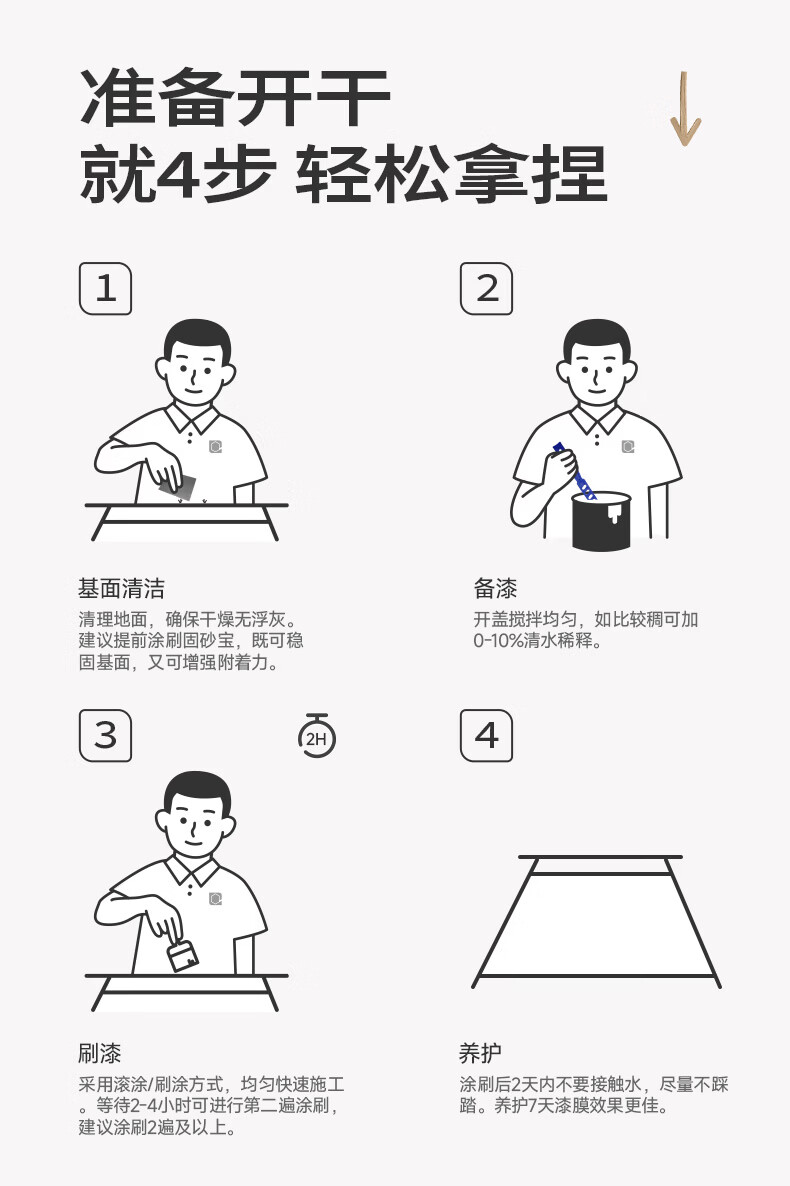 准备开干
就4步 轻松拿捏

1

基面清洁
清理地面，确保干燥无浮灰。建议提前涂刷固砂宝，既可稳固基面，又可增强附着力。

2

备漆
开盖搅拌均匀，如比较稠可加0-10%清水稀释。

3

2H

刷漆
采用滚涂/刷涂方式，均匀快速施工。等待2-4小时可进行第二遍涂刷，建议涂刷2遍及以上。

4

养护
涂刷后2天内不要接触水，尽量不踩踏。养护7天漆膜效果更佳。