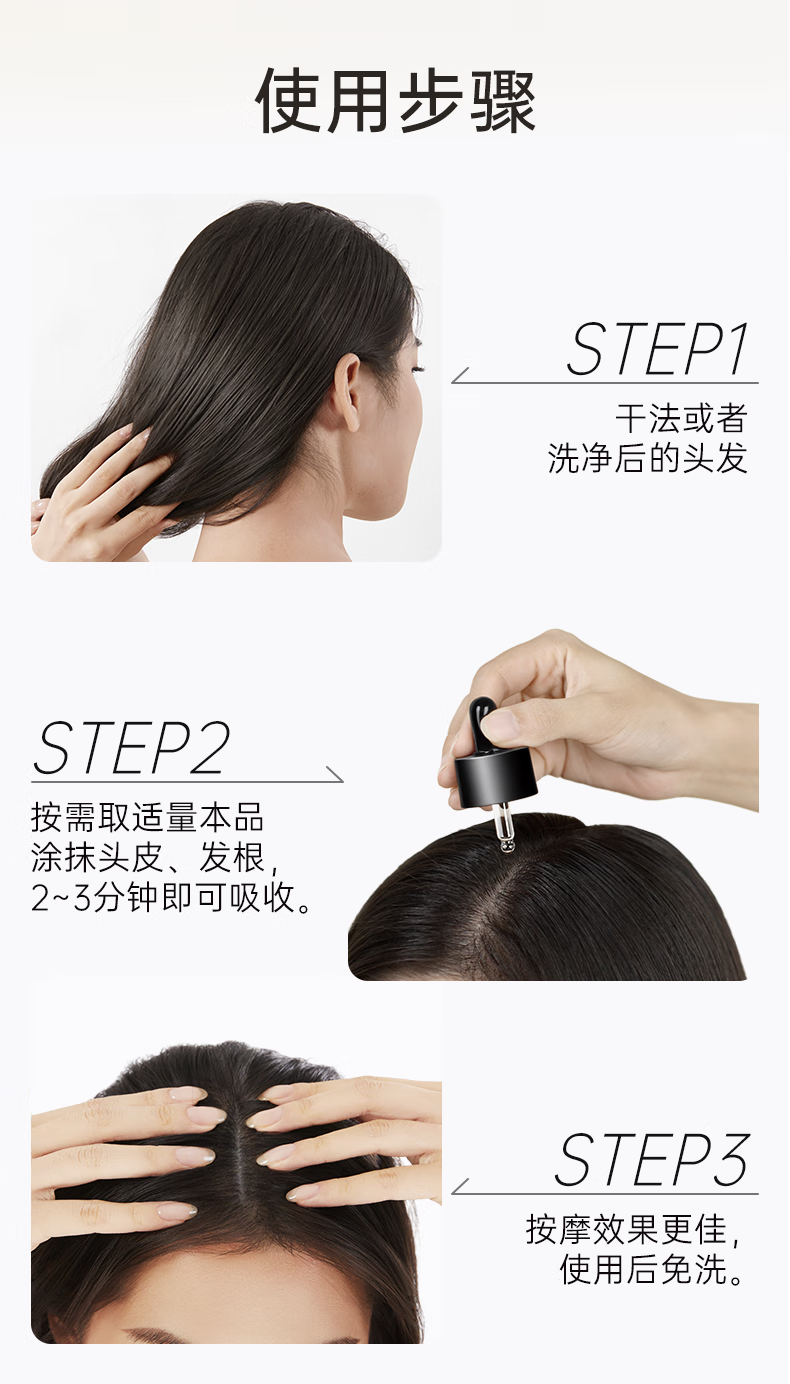 使用步骤

STEP1

干法或者
洗净后的头发

STEP2

按需取适量本品
涂抹头皮、发根，
2~3分钟即可吸收。

STEP3

按摩效果更佳，
使用后免洗。