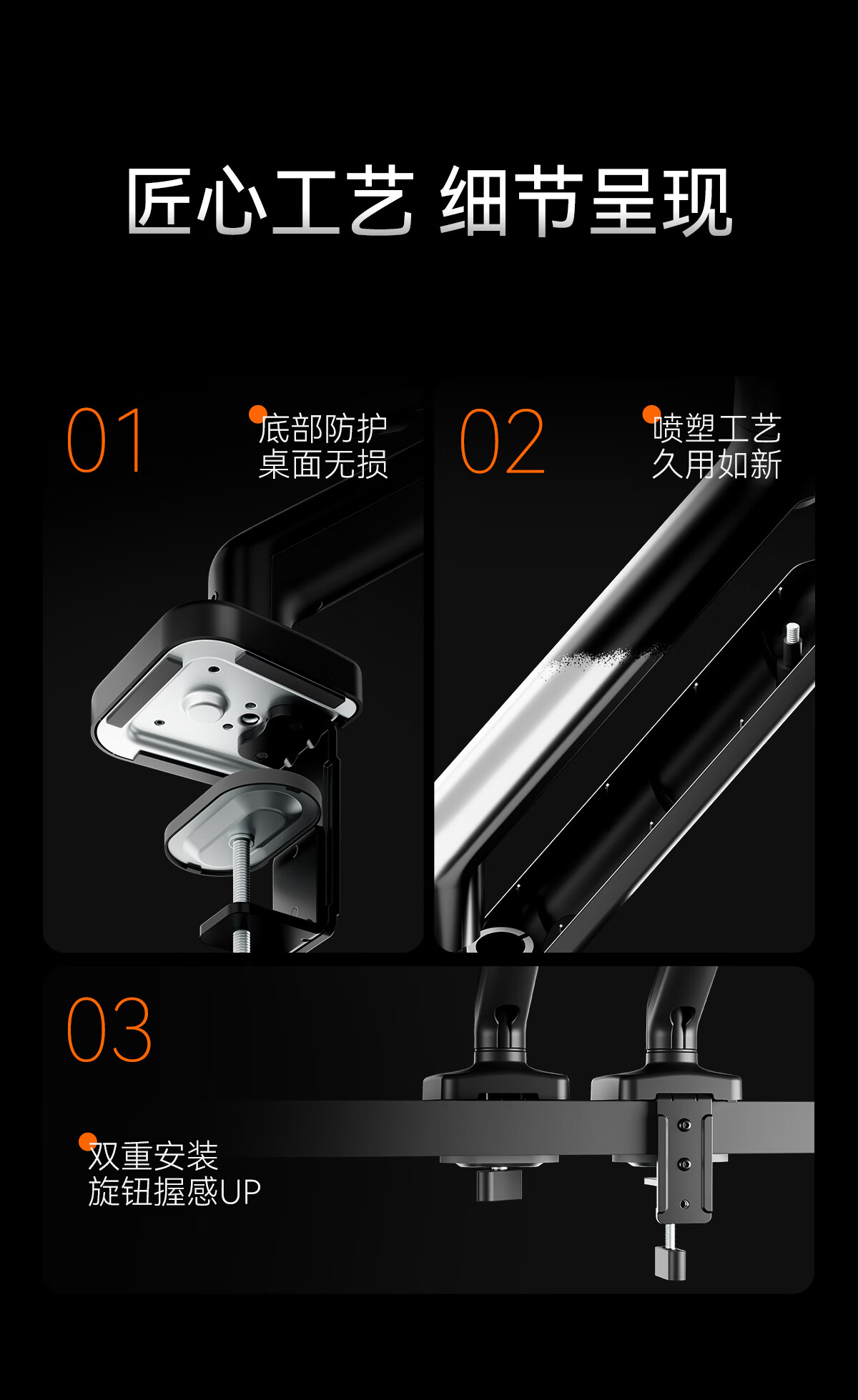 匠心工艺 细节呈现

01

底部防护
桌面无损

02

喷塑工艺
久用如新

03

双重安装
旋钮握感UP