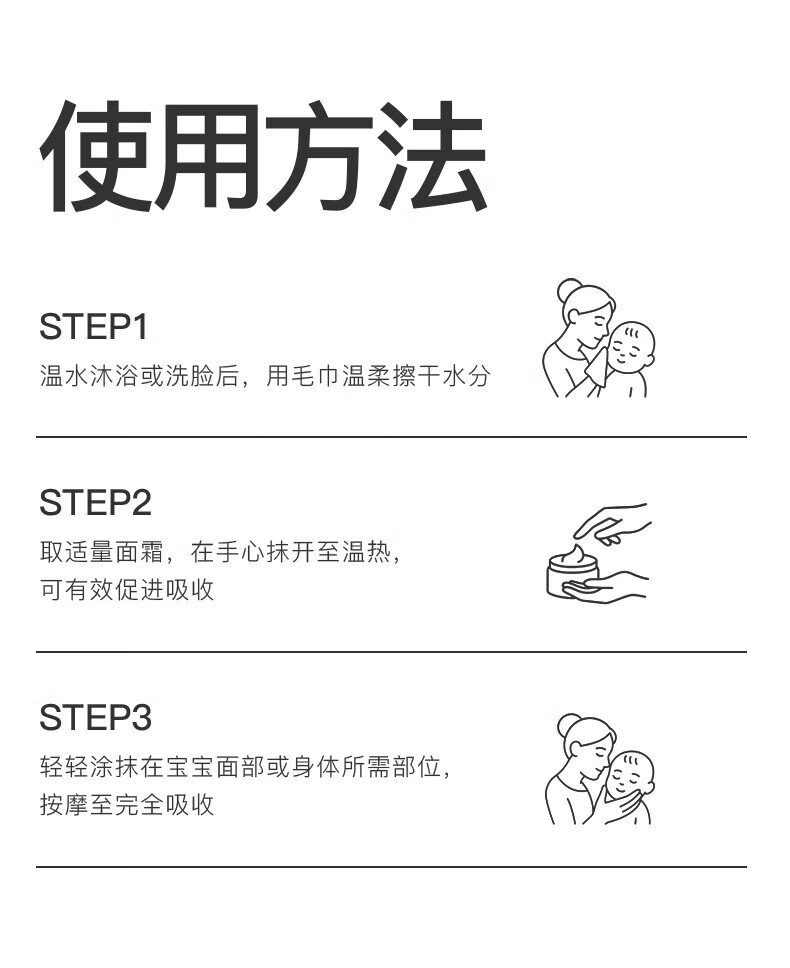 使用方法

STEP1

温水沐浴或洗脸后，用毛巾温柔擦干水分

STEP2

取适量面霜，在手心抹开至温热，可有效促进吸收

STEP3

轻轻涂抹在宝宝面部或身体所需部位，按摩至完全吸收