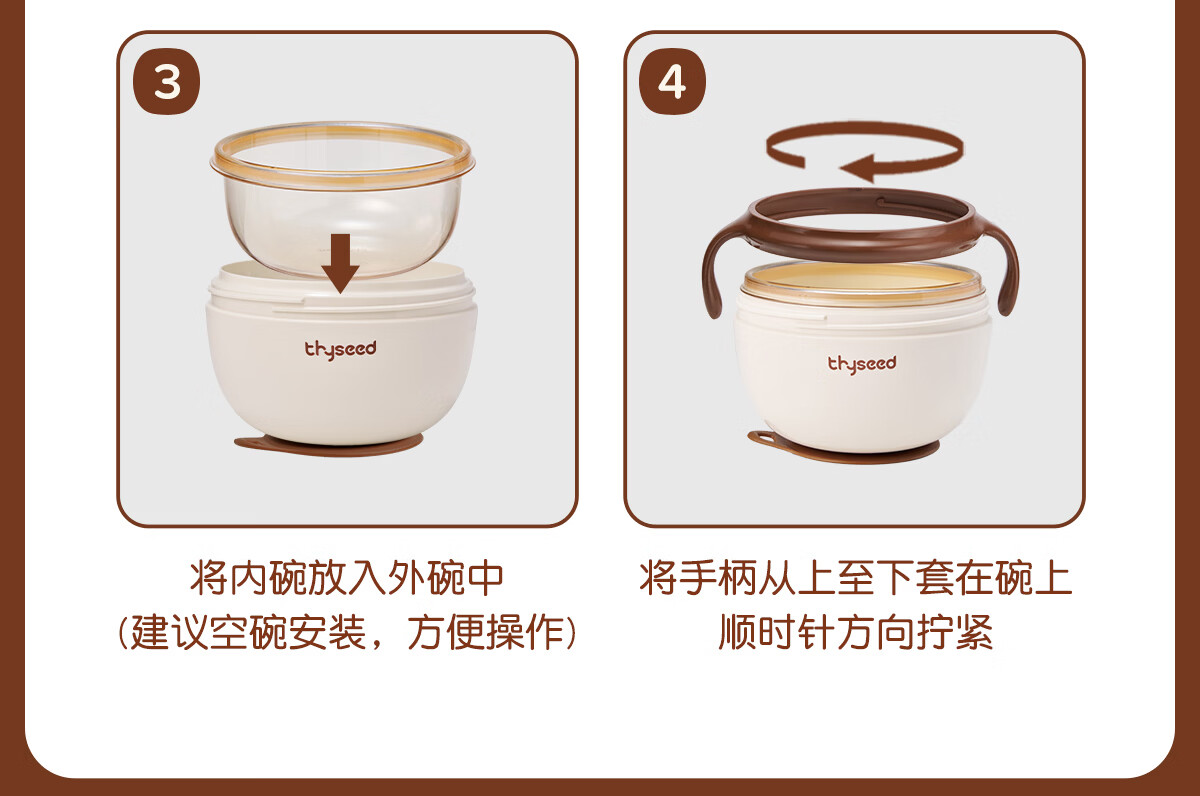 3

thyseed

将内碗放入外碗中
(建议空碗安装，方便操作)

4

thyseed

将手柄从上至下套在碗上
顺时针方向拧紧