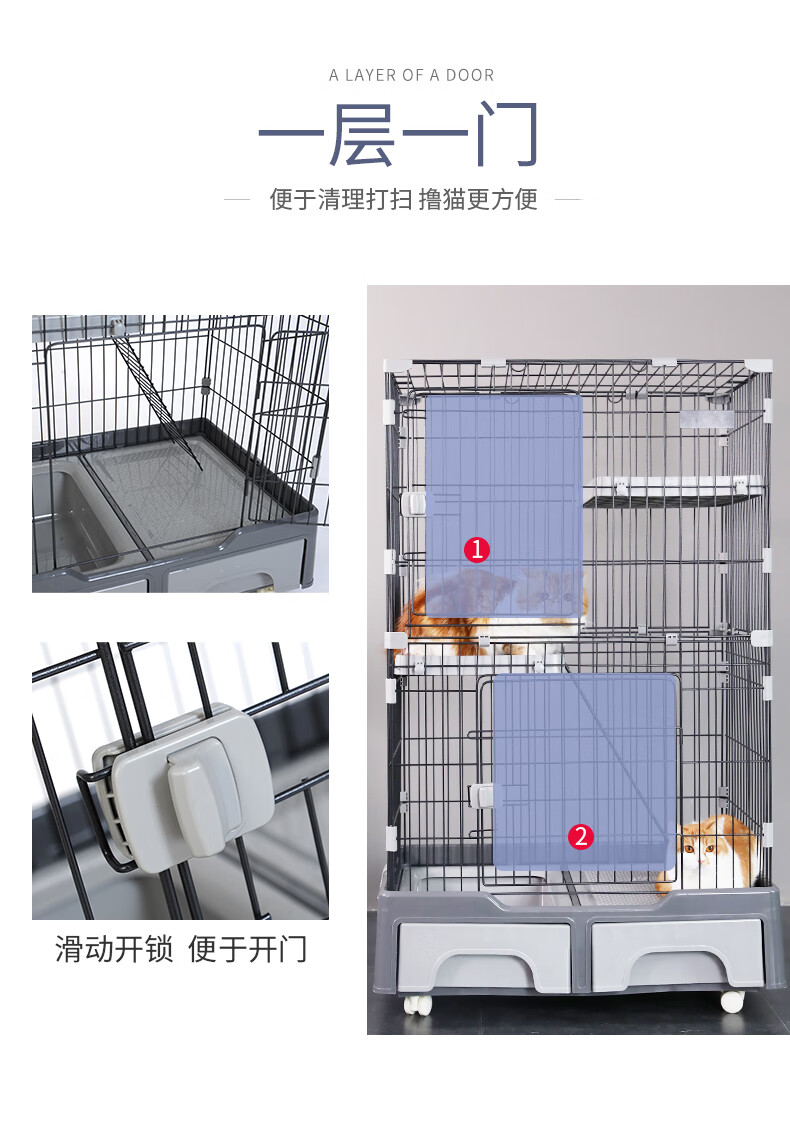 A LAYER OF A DOOR

一层一门

便于清理打扫 撸猫更方便

1

2

滑动开锁 便于开门