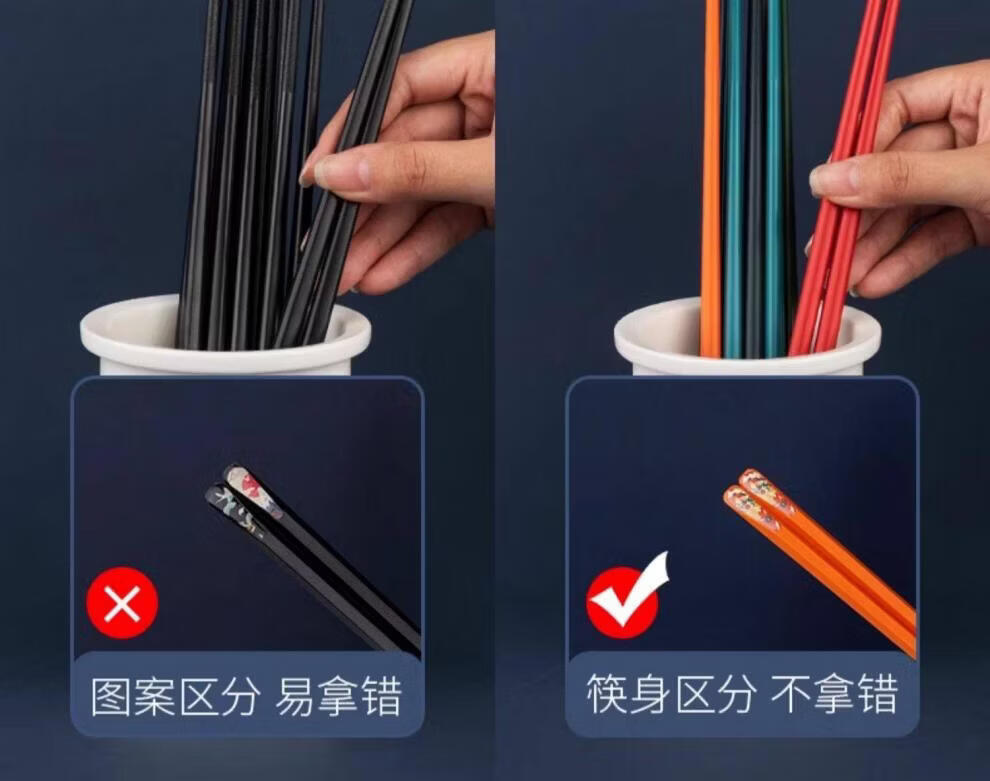 图案区分 易拿错

筷身区分 不拿错