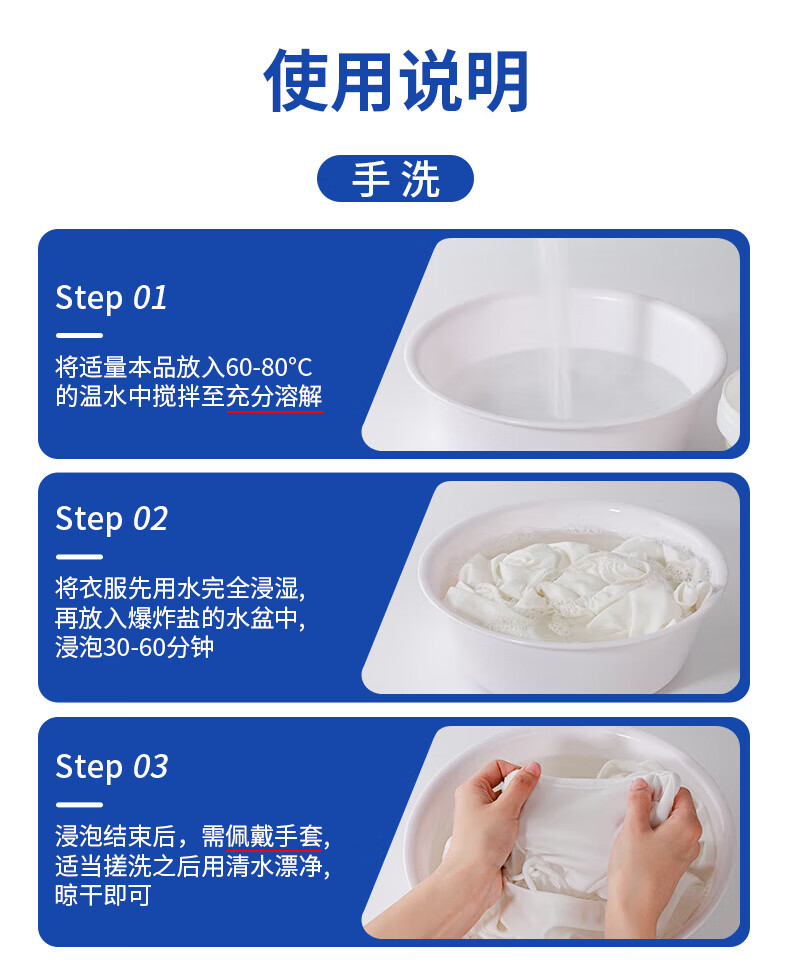 使用说明

手洗

Step 01

将适量本品放入60-80°C的温水中搅拌至充分溶解

Step 02

将衣服先用水完全浸湿,再放入爆炸盐的水盆中,浸泡30-60分钟

Step 03

浸泡结束后,需佩戴手套,适当搓洗之后用清水漂净,晾干即可