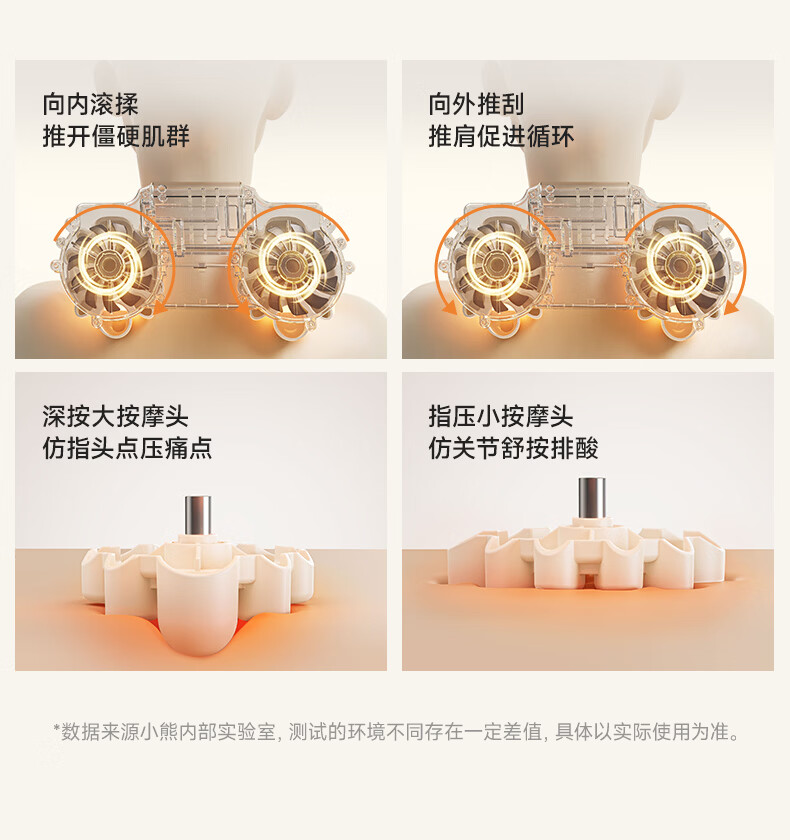 向内滚揉
推开僵硬肌群

向外推刮
推肩促进循环

深按大按摩头
仿指头点压痛点

指压小按摩头
仿关节舒按排酸

*数据来源小熊内部实验室, 测试的环境不同存在一定差值, 具体以实际使用为准。