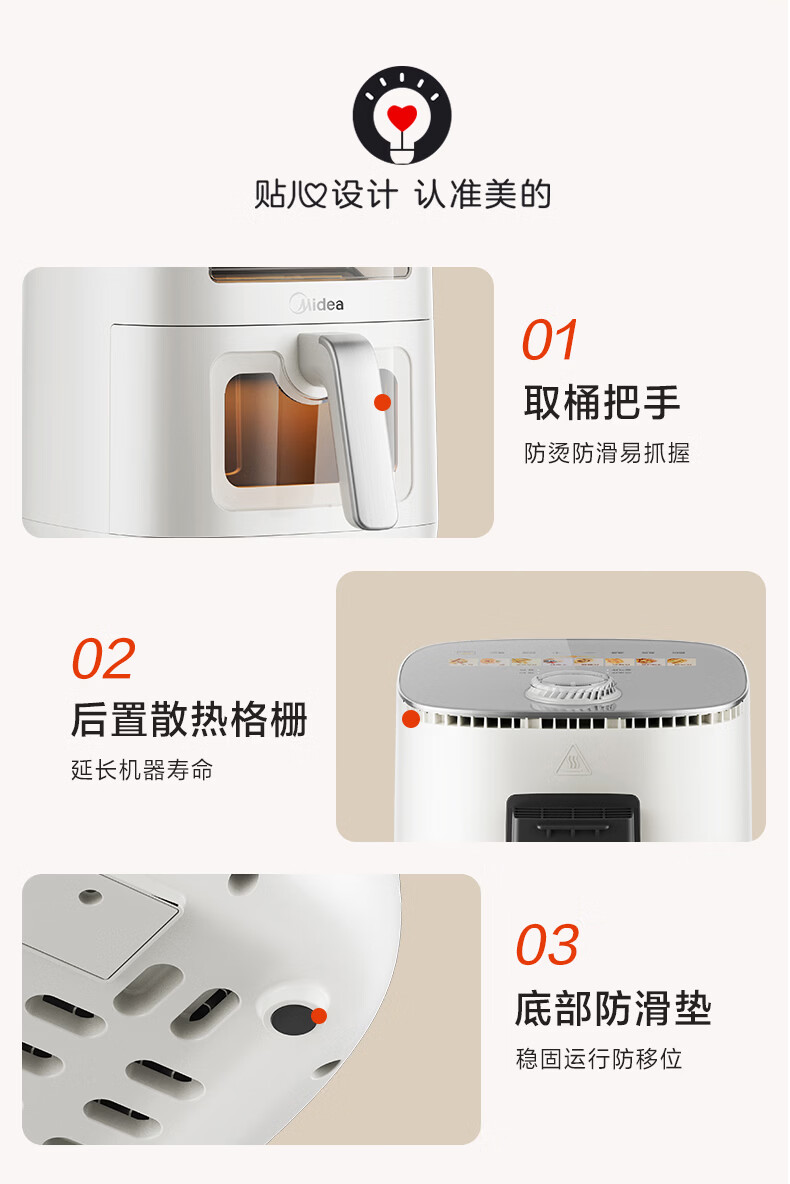 贴心设计 认准美的

Midea

01
取桶把手
防烫防滑易抓握

02
后置散热格栅
延长机器寿命

03
底部防滑垫
稳固运行防移位