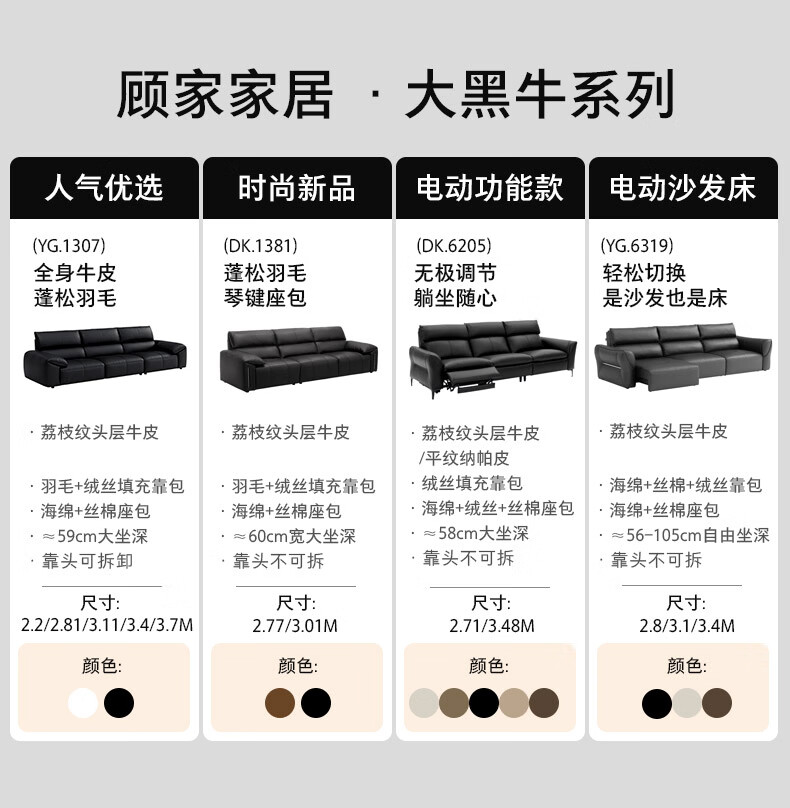 顾家家居 · 大黑牛系列

人气优选

(YG.1307)
全身牛皮
蓬松羽毛

· 荔枝纹头层牛皮

· 羽毛+绒丝填充靠包
· 海绵+丝棉座包
· ≈59cm大坐深
· 靠头可拆卸

尺寸:
2.2/2.81/3.11/3.4/3.7M

颜色:

时尚新品

(DK.1381)
蓬松羽毛
琴键座包

· 荔枝纹头层牛皮

· 羽毛+绒丝填充靠包
· 海绵+丝棉座包
· ≈60cm宽大坐深
· 靠头不可拆

尺寸:
2.77/3.01M

颜色:

电动功能款

(DK.6205)
无极调节
躺坐随心

· 荔枝纹头层牛皮
/平纹纳帕皮
· 绒丝填充靠包
· 海绵+绒丝+丝棉座包
· ≈58cm大坐深
· 靠头不可拆

尺寸:
2.71/3.48M

颜色:

电动沙发床

(YG.6319)
轻松切换
是沙发也是床

· 荔枝纹头层牛皮

· 海绵+丝棉+绒丝靠包
· 海绵+丝棉座包
· ≈56-105cm自由坐深
· 靠头不可拆

尺寸:
2.8/3.1/3.4M

颜色: