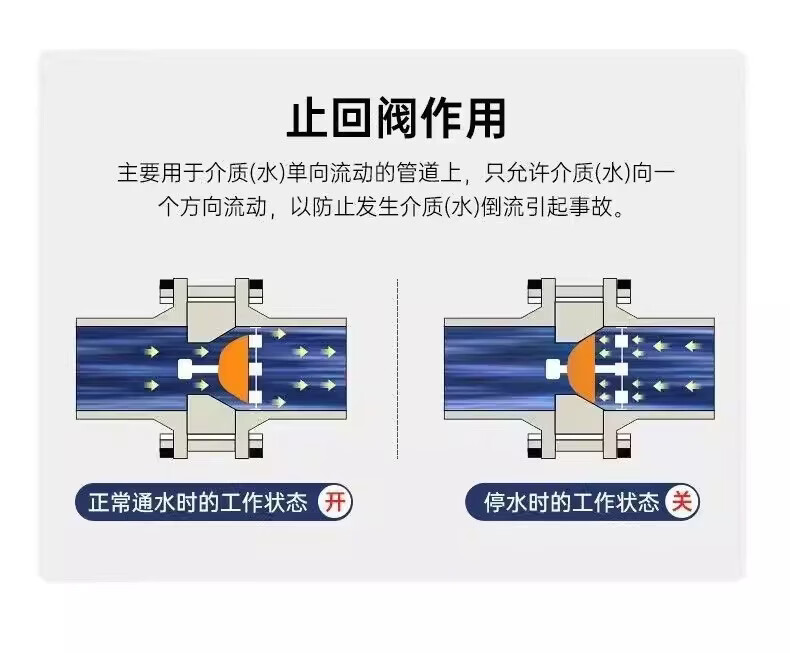 止回阀作用

主要用于介质(水)单向流动的管道上，只允许介质(水)向一个方向流动，以防止发生介质(水)倒流引起事故。

正常通水时的工作状态 开

停水时的工作状态 关