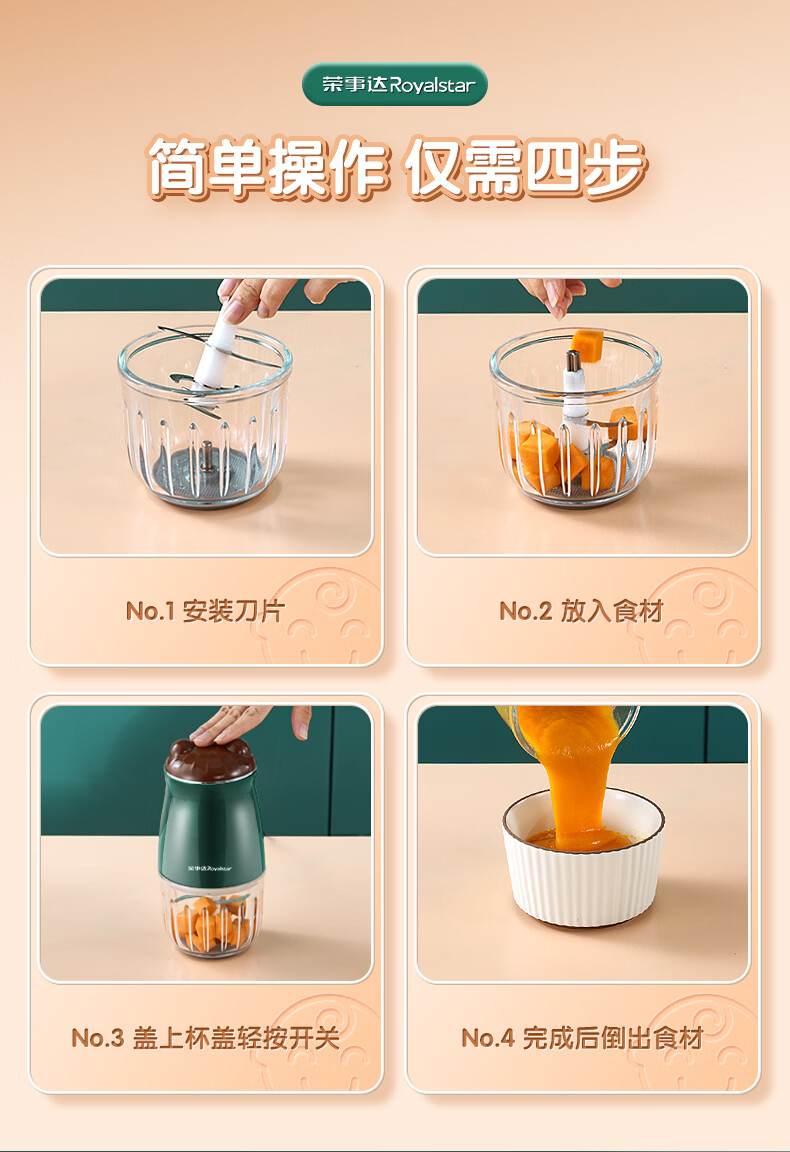 荣事达Royalstar

简单操作 仅需四步

No.1 安装刀片

No.2 放入食材

荣事达Royalstar

No.3 盖上杯盖轻按开关

No.4 完成后倒出食材