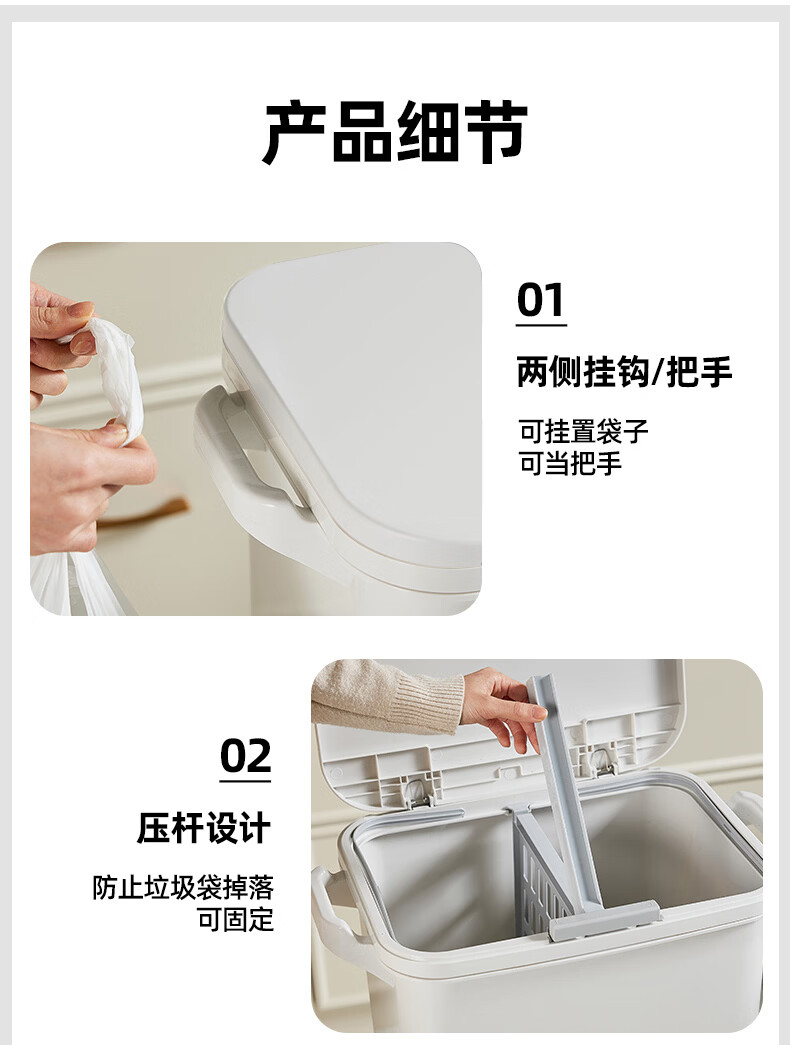 产品细节

01

两侧挂钩/把手

可挂置袋子
可当把手

02

压杆设计

防止垃圾袋掉落
可固定