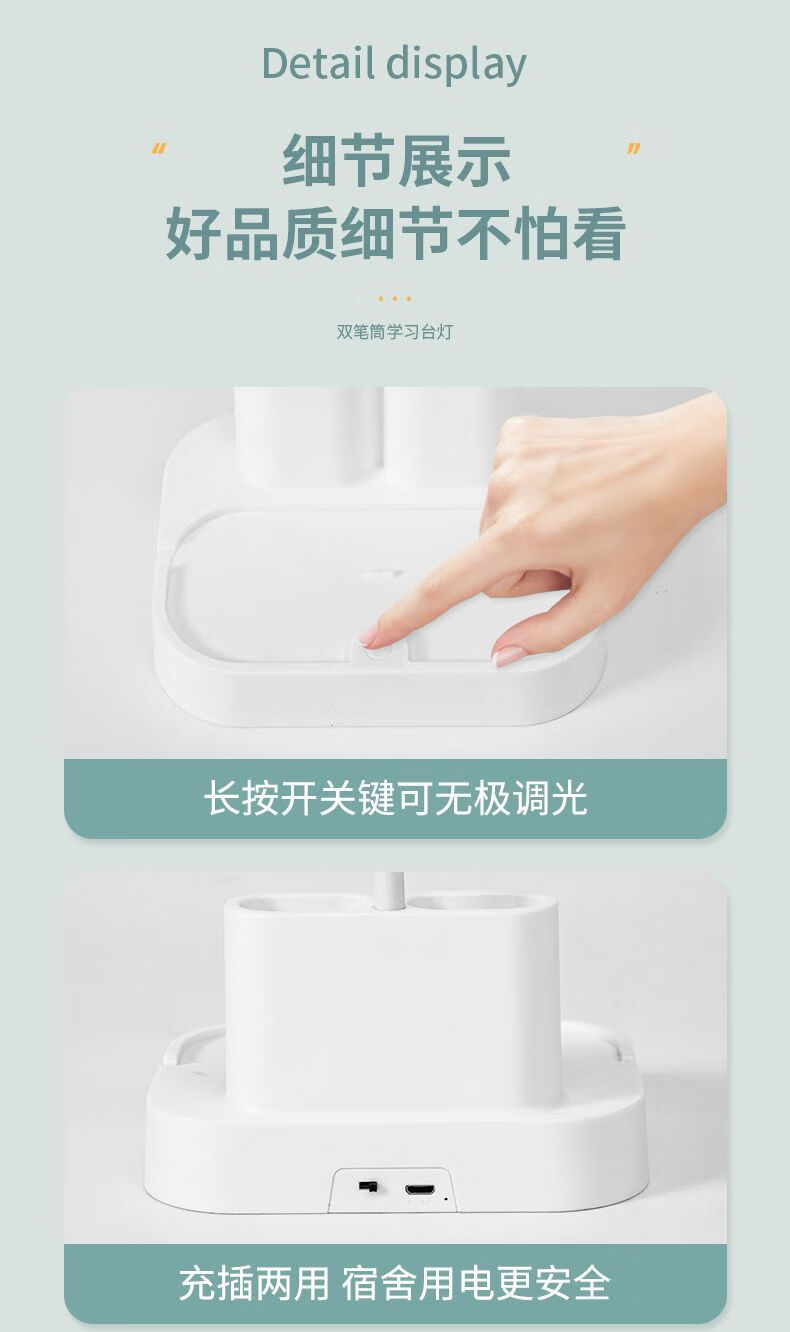 Detail display

“ 细节展示 ”
好品质细节不怕看

双笔筒学习台灯

长按开关键可无极调光

充插两用 宿舍用电更安全