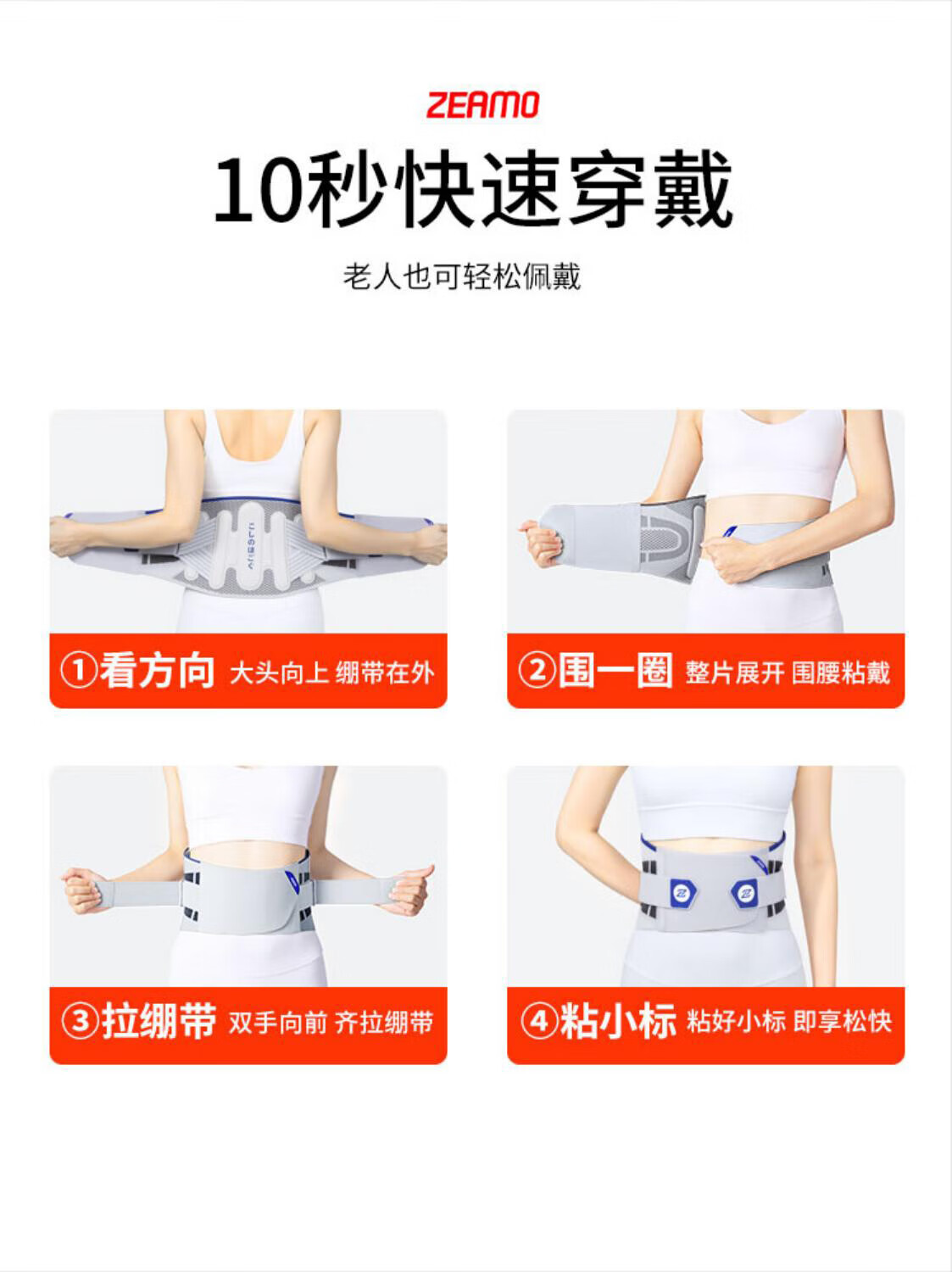 ZEAMO

10秒快速穿戴

老人也可轻松佩戴

①看方向 大头向上 绷带在外

②围一圈 整片展开 围腰粘戴

③拉绷带 双手向前 齐拉绷带

④粘小标 粘好小标 即享松快